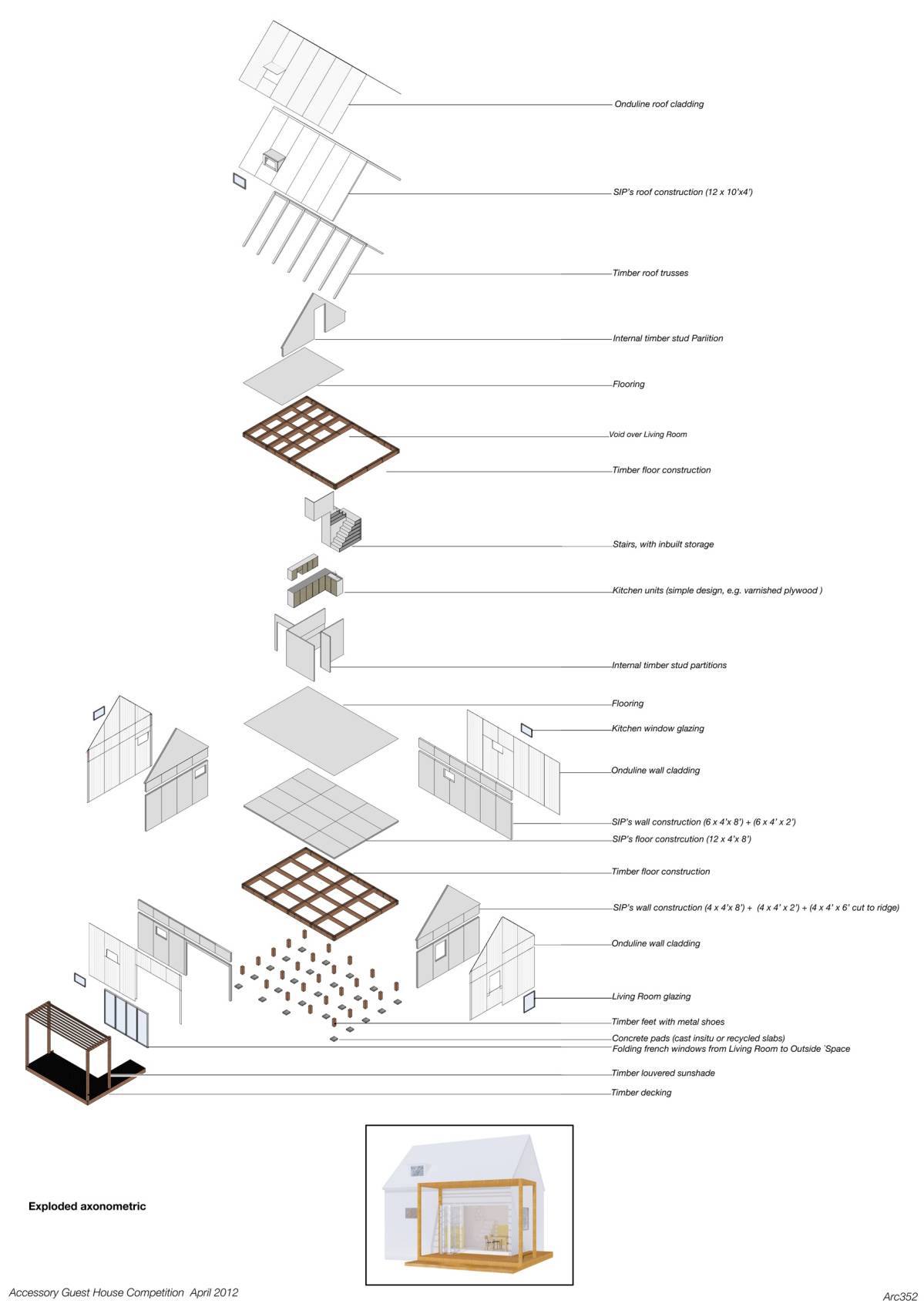 Onduline roof cladding

SIP's roof construction (12 x 10'x4')

Timber roof trusses

Internal timber stud Pariition

Flooring

Void over Living Room

Timber floor construction

Stairs, with inbuilt storage

Kitchen units (simple design, e.g. varnished plywood )

Internal timber stud partitions

Flooring

Kitchen window glazing

Onduline wall cladding

SIP's wall construction (6 x 4'x 8') + (6 x 4' x 2')

SIP's floor constrcution (12 x 4'x 8')

Timber floor construction

SIP's wall construction (4 x 4'x 8') + (4 x 4' x 2') + (4 x 4' x 6' cut to ridge)

Onduline wall cladding

Living Room glazing

Timber feet with metal shoes

Concrete pads (cast insitu or recycled slabs)

Folding french windows from Living Room to Outside `Space

Timber louvered sunshade

Timber decking

Exploded axonometric

Accessory Guest House Competition April 2012

Arc352