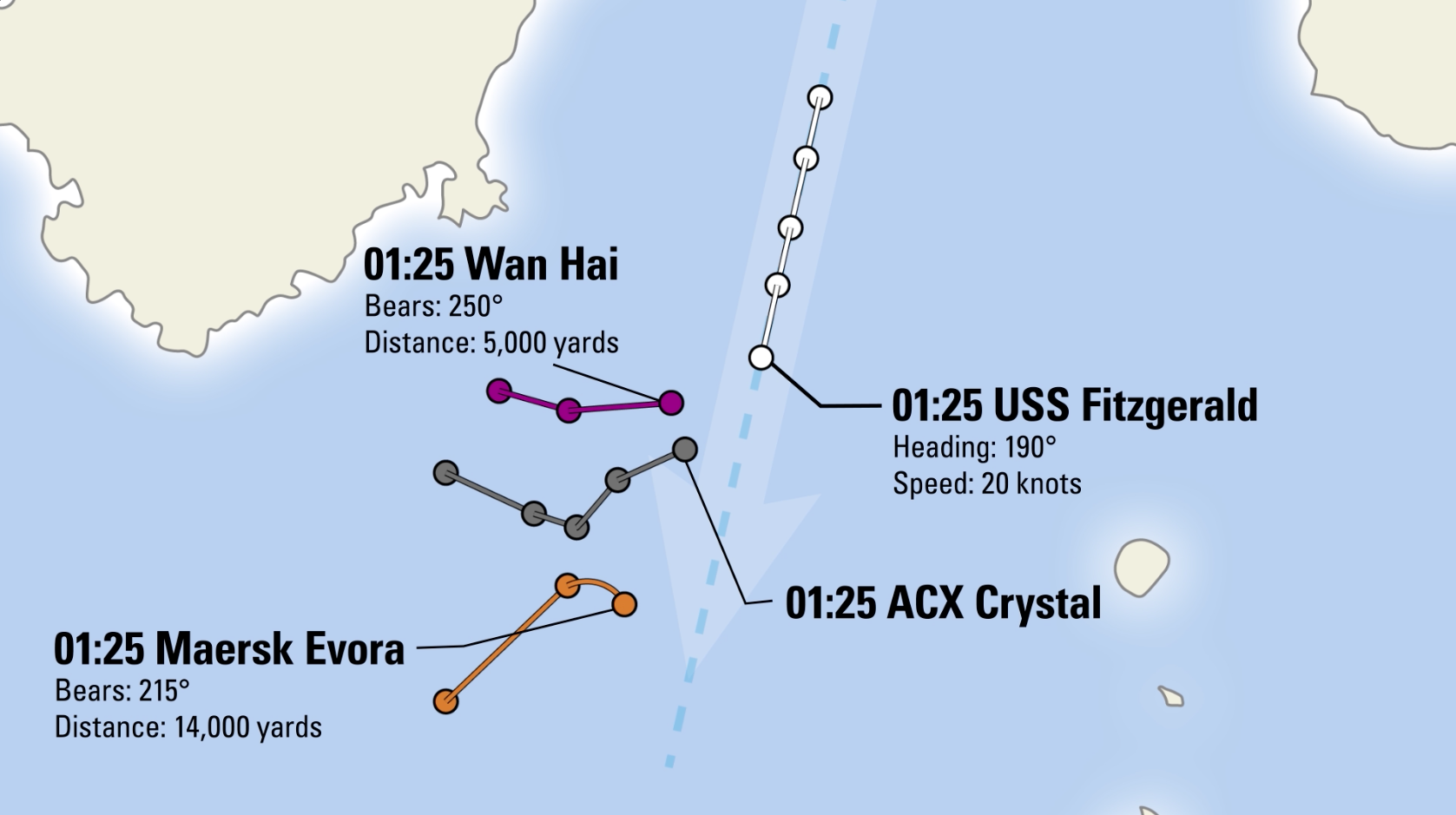 01:25 Wan Hai
Bears: 250°
Distance: 5,000 yards

01:25 USS Fitzgerald
Heading: 190°
Speed: 20 knots

01:25 ACX Crystal

01:25 Maersk Evora
Bears: 215°
Distance: 14,000 yards