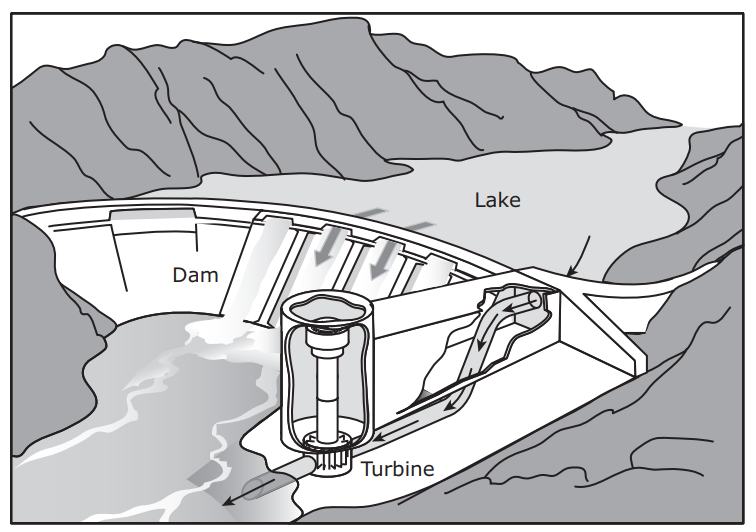 Lake

Dam

Turbine