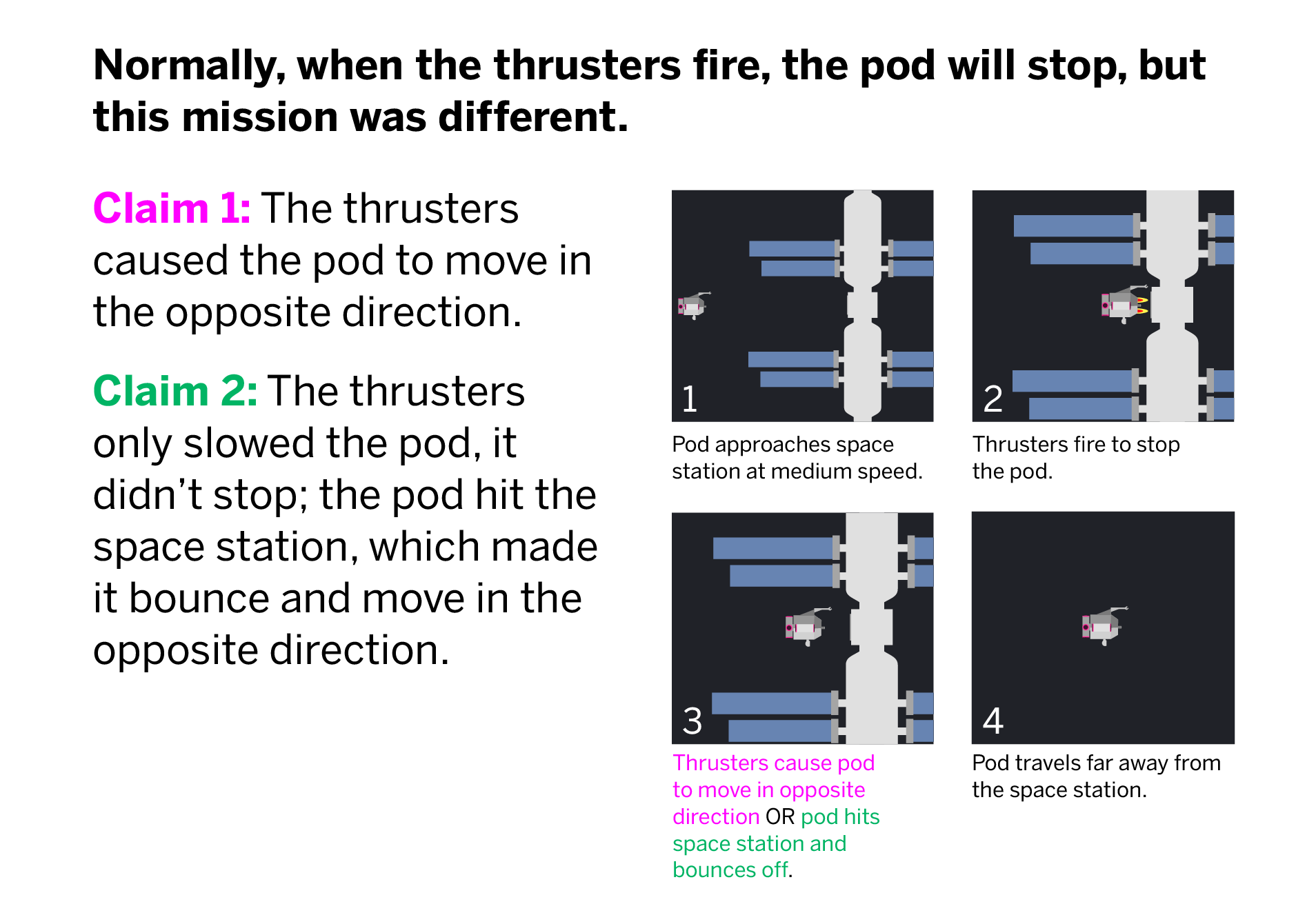 Normally, when the thrusters fire, the pod will stop, but this mission was different.

Claim 1: The thrusters caused the pod to move in the opposite direction.

Claim 2: The thrusters only slowed the pod, it didn't stop; the pod hit the space station, which made it bounce and move in the opposite direction.

1

Pod approaches space station at medium speed.

2

Thrusters fire to stop the pod.

3

Thrusters cause pod to move in opposite direction OR pod hits space station and bounces off.

4

Pod travels far away from the space station.