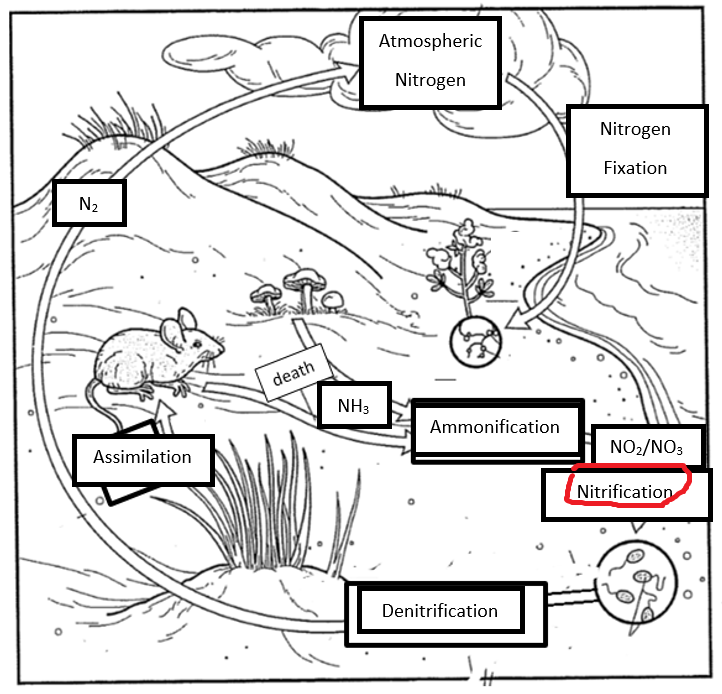 Atmospheric Nitrogen

Nitrogen Fixation

$N_2$

death

$NH_3$

Ammonification

$NO_2/NO_3$

Nitrification

Assimilation

Denitrification