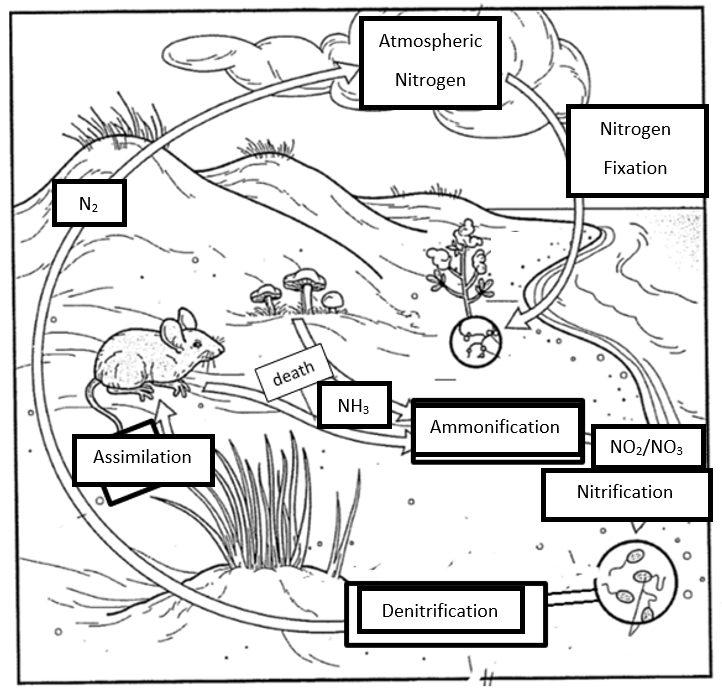 Atmospheric Nitrogen

Nitrogen Fixation

$N_2$

death

$NH_3$

Ammonification

$NO_2/NO_3$

Assimilation

Nitrification

Denitrification