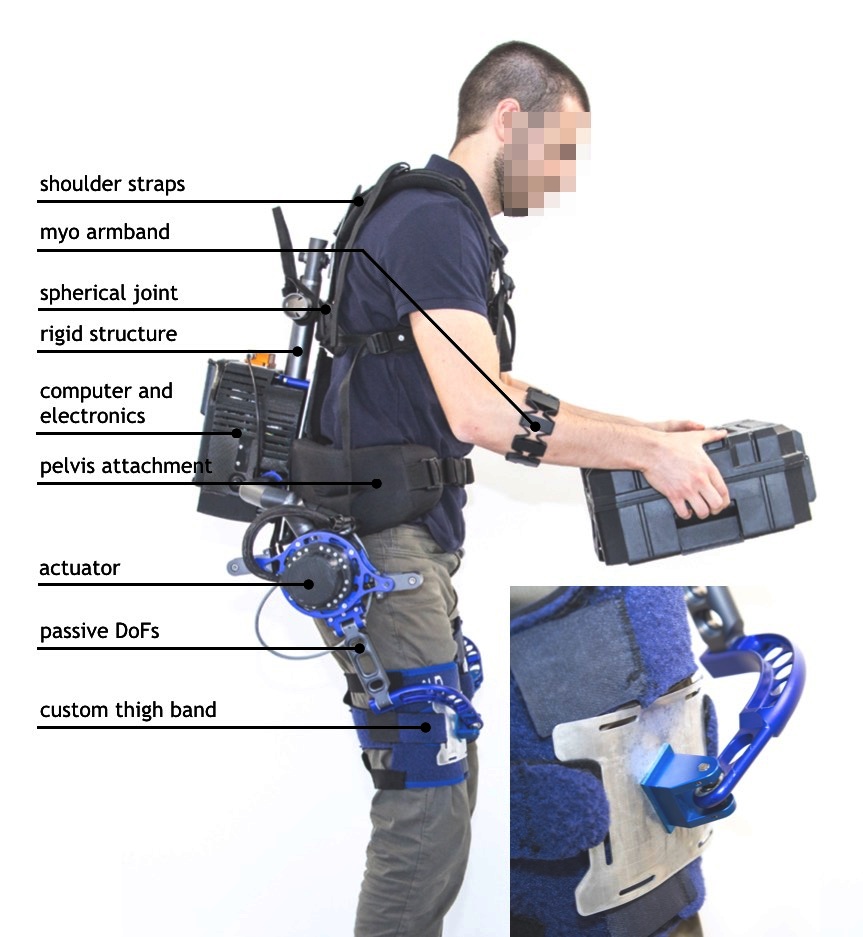 shoulder straps
myo armband
spherical joint
rigid structure
computer and electronics
pelvis attachment
actuator
passive DoFs
custom thigh band