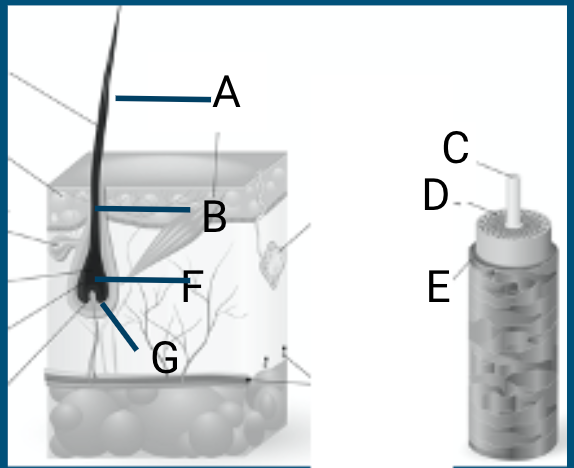 A
B
F
G
C
D
E