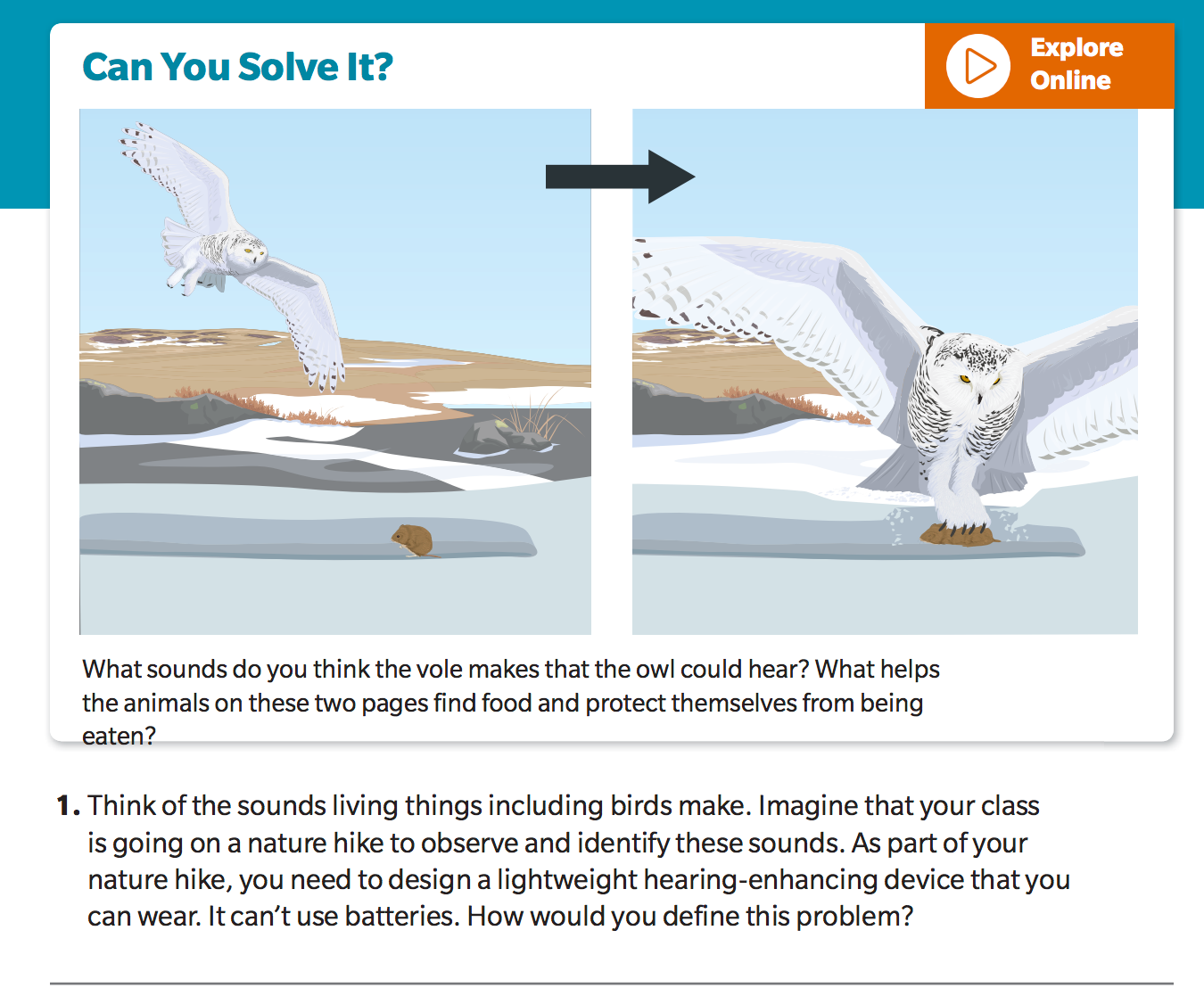 Can You Solve It?

Explore Online

What sounds do you think the vole makes that the owl could hear? What helps the animals on these two pages find food and protect themselves from being eaten?

1. Think of the sounds living things including birds make. Imagine that your class is going on a nature hike to observe and identify these sounds. As part of your nature hike, you need to design a lightweight hearing-enhancing device that you can wear. It can't use batteries. How would you define this problem?