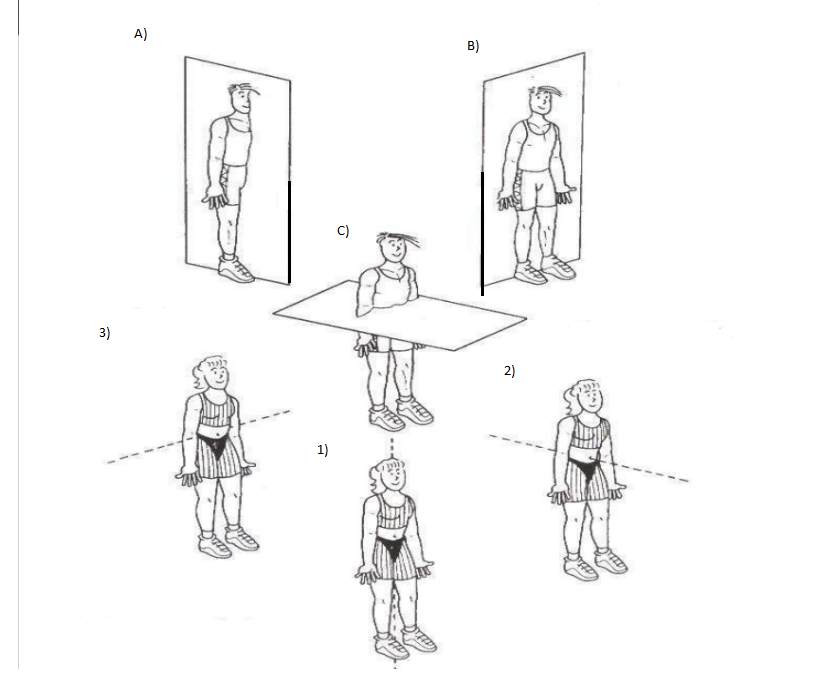 A)

B)

C)

3)

2)

1)