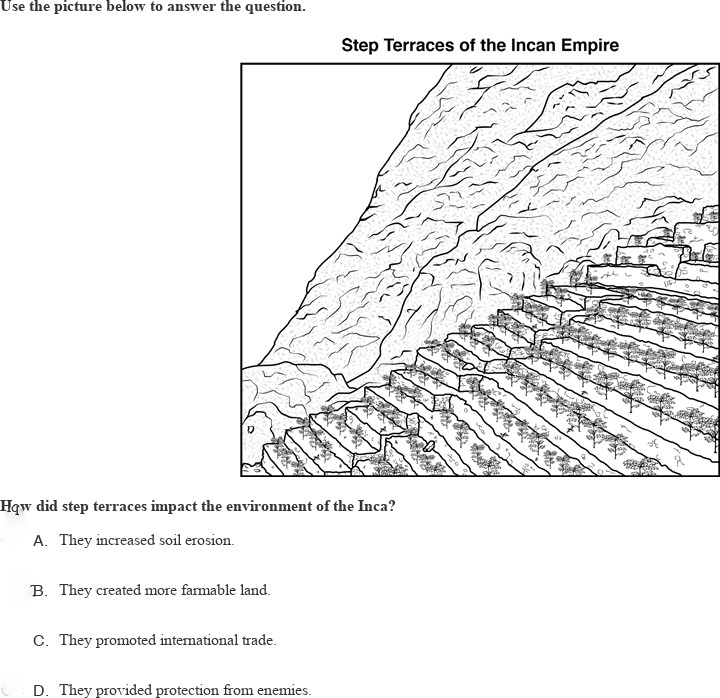 Use the picture below to answer the question.

Step Terraces of the Incan Empire

How did step terraces impact the environment of the Inca?

A. They increased soil erosion.

B. They created more farmable land.

C. They promoted international trade.

D. They provided protection from enemies.