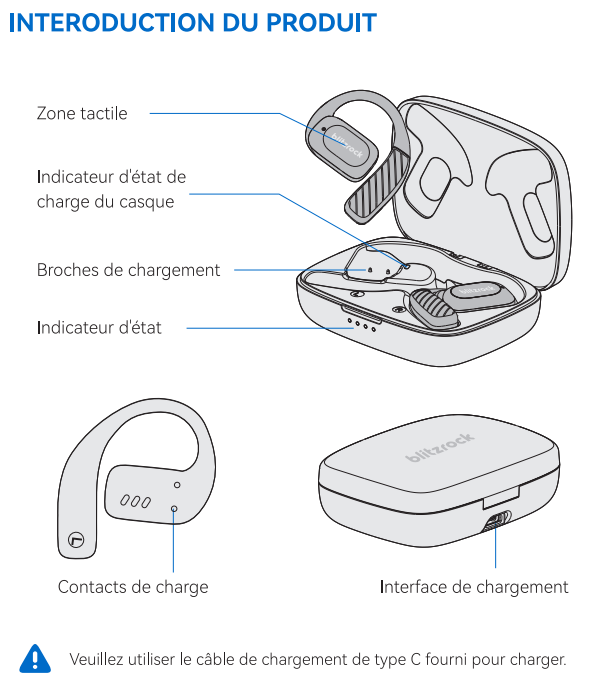 INTERODUCTION DU PRODUIT

Zone tactile

Indicateur d'état de charge du casque

Broches de chargement

Indicateur d'état

blitzrock

blitzrock

L

Contacts de charge

blitzrock

Interface de chargement

Veuillez utiliser le câble de chargement de type C fourni pour charger.