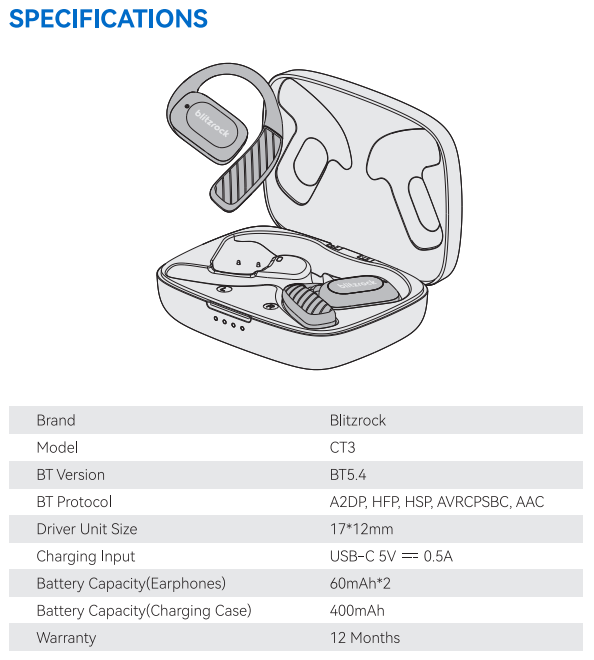 SPECIFICATIONS

blitzrock

blitzrock

| Brand | Blitzrock |
|---|---|
| Model | CT3 |
| BT Version | BT5.4 |
| BT Protocol | A2DP, HFP, HSP, AVRCPSBC, AAC |
| Driver Unit Size | 17*12mm |
| Charging Input | USB-C 5V ⎓ 0.5A |
| Battery Capacity(Earphones) | 60mAh*2 |
| Battery Capacity(Charging Case) | 400mAh |
| Warranty | 12 Months |