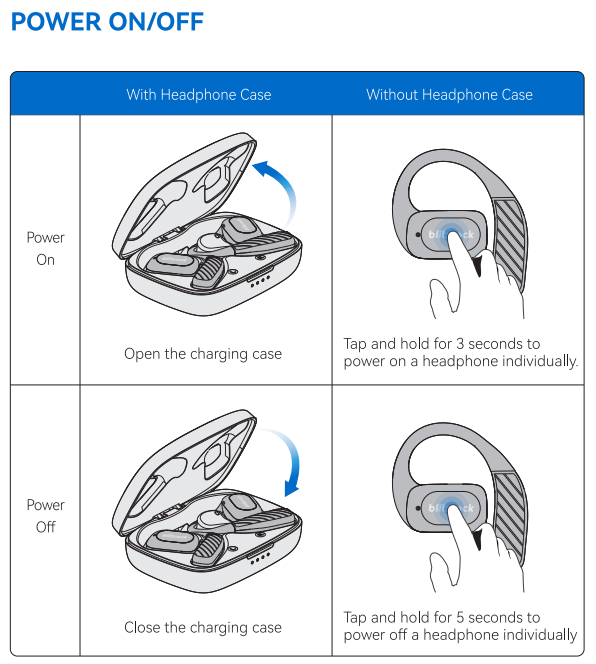 POWER ON/OFF

| | With Headphone Case | Without Headphone Case |
|---|---|---|
| Power On | Open the charging case | Tap and hold for 3 seconds to power on a headphone individually. |
| Power Off | Close the charging case | Tap and hold for 5 seconds to power off a headphone individually |