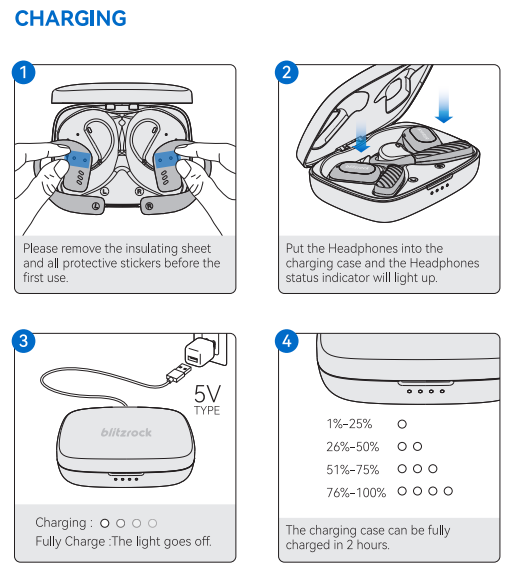 CHARGING

1

L R L R

Please remove the insulating sheet and all protective stickers before the first use.

2

blitzrock

Put the Headphones into the charging case and the Headphones status indicator will light up.

3

5V TYPE

blitzrock

Charging : ○ ○ ○ ○
Fully Charge :The light goes off.

4

1%-25% ○
26%-50% ○ ○
51%-75% ○ ○ ○
76%-100% ○ ○ ○ ○

The charging case can be fully charged in 2 hours.