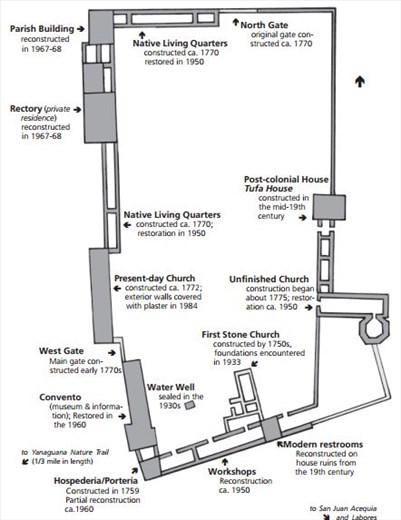 Parish Building reconstructed in 1967-68

Native Living Quarters constructed ca. 1770 restored in 1950

North Gate original gate constructed ca. 1770

Rectory (private residence) reconstructed in 1967-68

Post-colonial House
Tufa House
constructed in the mid-19th century

Native Living Quarters constructed ca. 1770; restoration in 1950

Present-day Church constructed ca. 1772; exterior walls covered with plaster in 1984

Unfinished Church construction began about 1775; restoration ca. 1950

First Stone Church constructed by 1750s, foundations encountered in 1933

West Gate Main gate constructed early 1770s

Water Well sealed in the 1930s

Convento (museum & information); Restored in the 1960

Modern restrooms Reconstructed on house ruins from the 19th century

to Yanaguana Nature Trail (1/3 mile in length)

Workshops Reconstruction ca. 1950

Hospederia/Portería Constructed in 1759 Partial reconstruction ca.1960

to San Juan Acequia and Labores