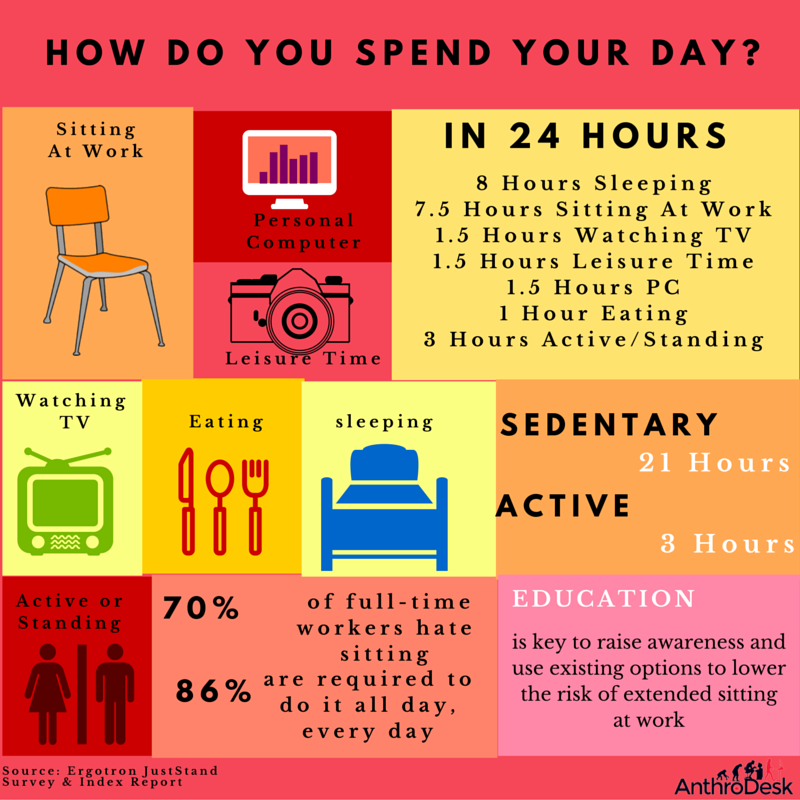 HOW DO YOU SPEND YOUR DAY?

Sitting At Work

Personal Computer

Leisure Time

IN 24 HOURS

8 Hours Sleeping
7.5 Hours Sitting At Work
1.5 Hours Watching TV
1.5 Hours Leisure Time
1.5 Hours PC
1 Hour Eating
3 Hours Active/Standing

Watching TV

Eating

sleeping

SEDENTARY
21 Hours
ACTIVE
3 Hours

Active or Standing

70% of full-time workers hate sitting
86% are required to do it all day, every day

EDUCATION
is key to raise awareness and use existing options to lower the risk of extended sitting at work

Source: Ergotron JustStand Survey & Index Report

AnthroDesk