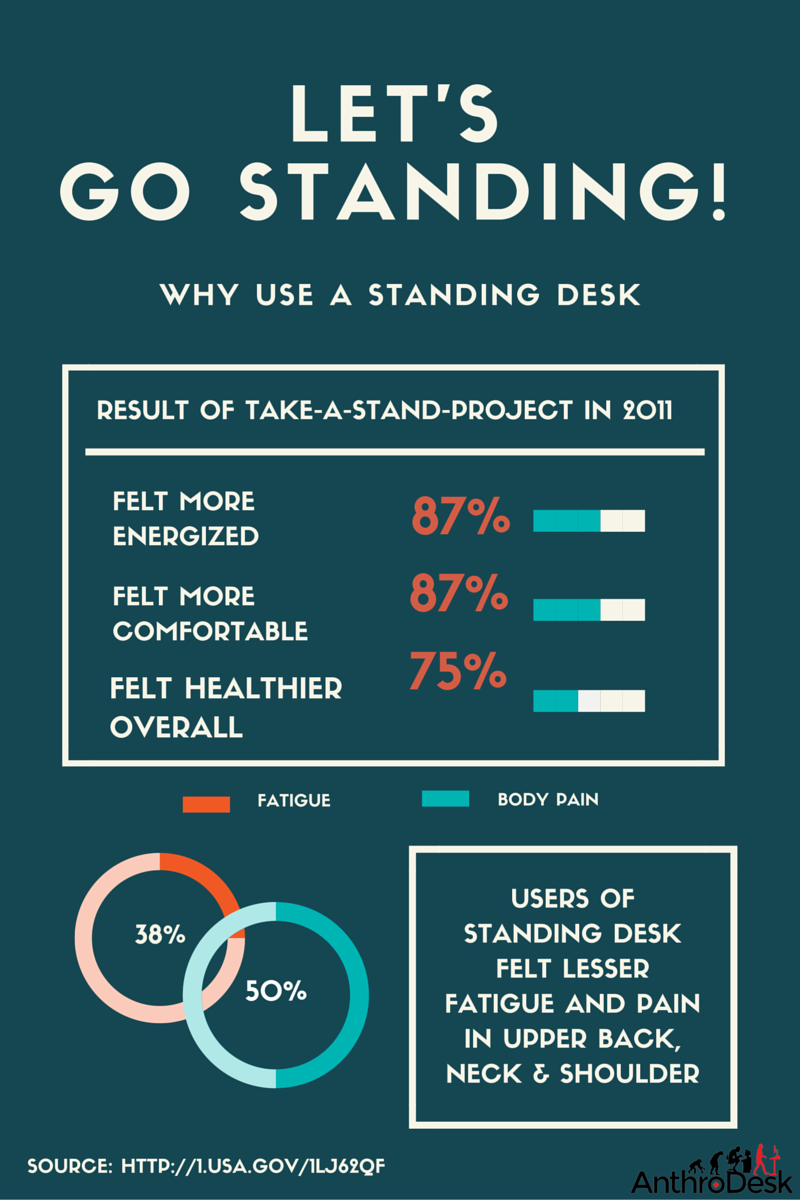 LET'S GO STANDING!

WHY USE A STANDING DESK

RESULT OF TAKE-A-STAND-PROJECT IN 2011

FELT MORE ENERGIZED 87%

FELT MORE COMFORTABLE 87%

FELT HEALTHIER OVERALL 75%

FATIGUE

BODY PAIN

38%

50%

USERS OF STANDING DESK FELT LESSER FATIGUE AND PAIN IN UPPER BACK, NECK & SHOULDER

SOURCE: HTTP://1.USA.GOV/1LJ62QF

AnthroDesk