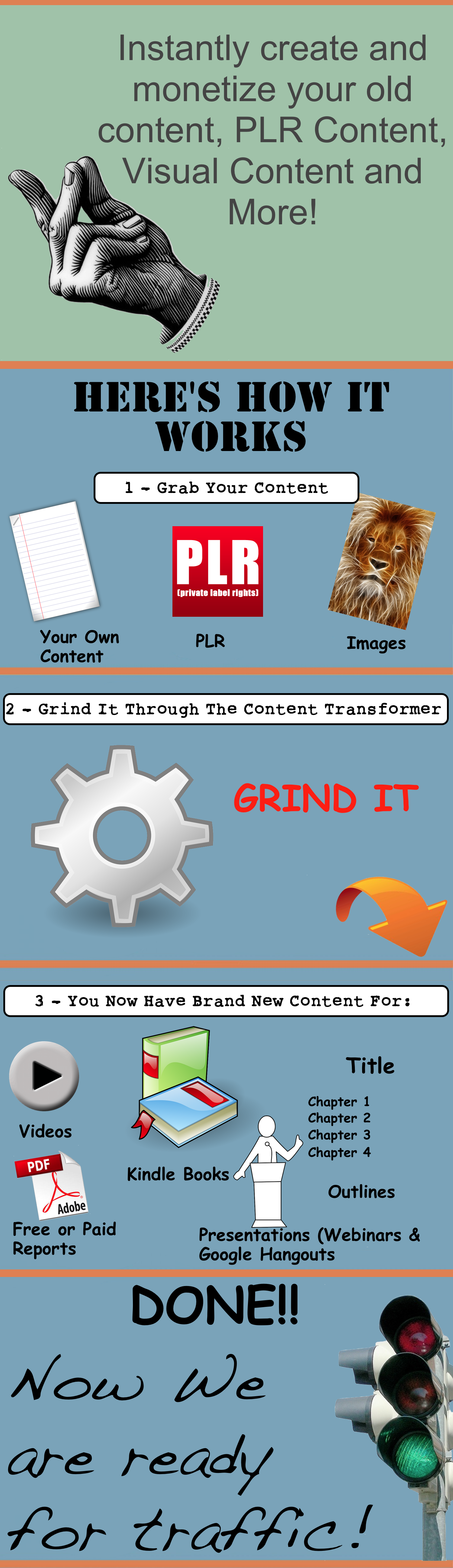 Instantly create and monetize your old content, PLR Content, Visual Content and More!

HERE'S HOW IT WORKS

1 - Grab Your Content

PLR
(private label rights)

Your Own Content

PLR

Images

2 - Grind It Through The Content Transformer

GRIND IT

3 - You Now Have Brand New Content For:

Videos

PDF
Adobe

Free or Paid Reports

Kindle Books

Title
Chapter 1
Chapter 2
Chapter 3
Chapter 4

Outlines

Presentations (Webinars & Google Hangouts

DONE!!

Now We are ready for traffic!