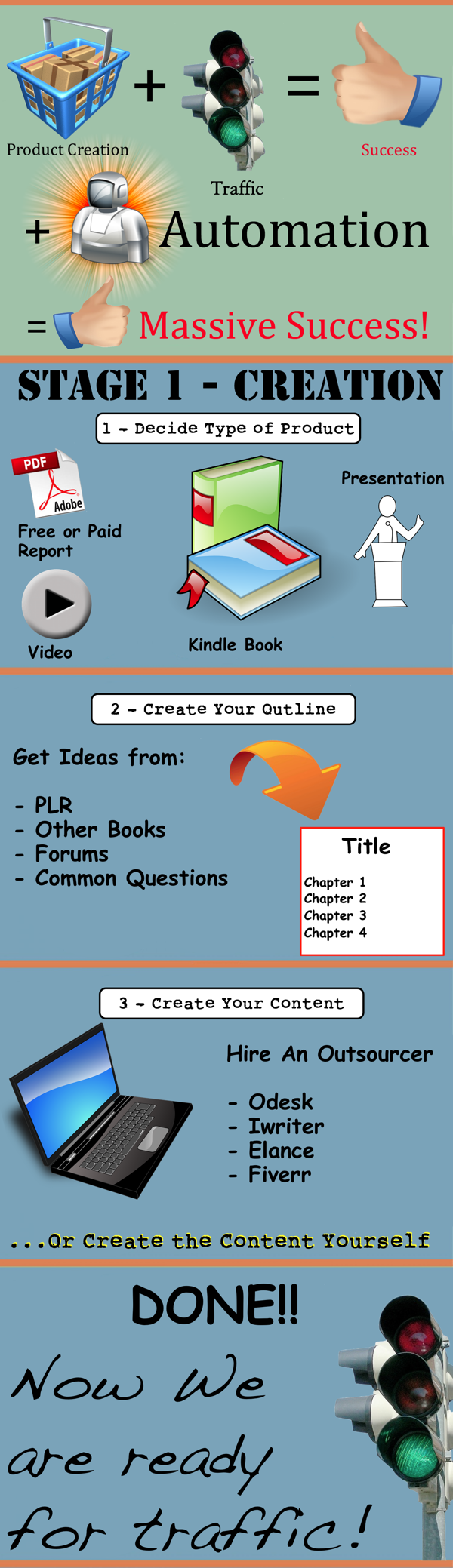 Product Creation + Traffic = Success

+ Automation

= Massive Success!

STAGE 1 - CREATION

1 - Decide Type of Product

PDF

Adobe

Free or Paid Report

Video

Kindle Book

Presentation

2 - Create Your Outline

Get Ideas from:

- PLR
- Other Books
- Forums
- Common Questions

Title

Chapter 1
Chapter 2
Chapter 3
Chapter 4

3 - Create Your Content

Hire An Outsourcer

- Odesk
- Iwriter
- Elance
- Fiverr

...Or Create the Content Yourself

DONE!!

Now We are ready for traffic!