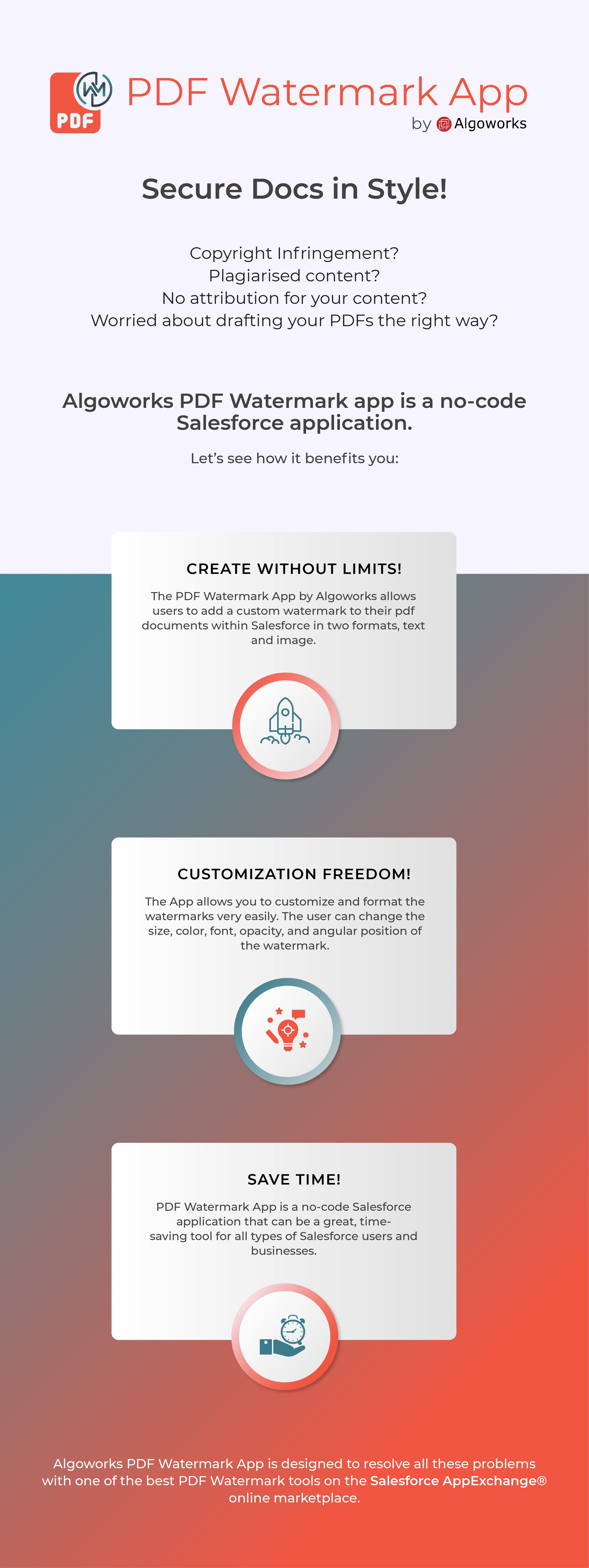 PDF

PDF Watermark App
by Algoworks

Secure Docs in Style!

Copyright Infringement?
Plagiarised content?
No attribution for your content?
Worried about drafting your PDFs the right way?

Algoworks PDF Watermark app is a no-code Salesforce application.

Let's see how it benefits you:

CREATE WITHOUT LIMITS!

The PDF Watermark App by Algoworks allows users to add a custom watermark to their pdf documents within Salesforce in two formats, text and image.

CUSTOMIZATION FREEDOM!

The App allows you to customize and format the watermarks very easily. The user can change the size, color, font, opacity, and angular position of the watermark.

SAVE TIME!

PDF Watermark App is a no-code Salesforce application that can be a great, time-saving tool for all types of Salesforce users and businesses.

Algoworks PDF Watermark App is designed to resolve all these problems with one of the best PDF Watermark tools on the Salesforce AppExchange® online marketplace.