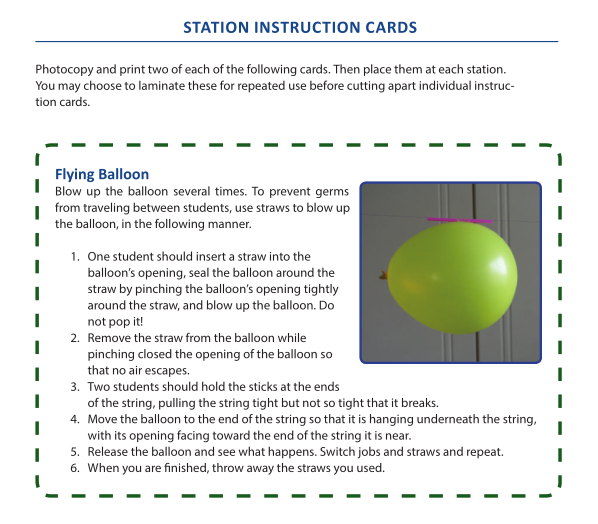 STATION INSTRUCTION CARDS

Photocopy and print two of each of the following cards. Then place them at each station. You may choose to laminate these for repeated use before cutting apart individual instruction cards.

Flying Balloon
Blow up the balloon several times. To prevent germs from traveling between students, use straws to blow up the balloon, in the following manner.

1. One student should insert a straw into the balloon's opening, seal the balloon around the straw by pinching the balloon's opening tightly around the straw, and blow up the balloon. Do not pop it!
2. Remove the straw from the balloon while pinching closed the opening of the balloon so that no air escapes.
3. Two students should hold the sticks at the ends of the string, pulling the string tight but not so tight that it breaks.
4. Move the balloon to the end of the string so that it is hanging underneath the string, with its opening facing toward the end of the string it is near.
5. Release the balloon and see what happens. Switch jobs and straws and repeat.
6. When you are finished, throw away the straws you used.