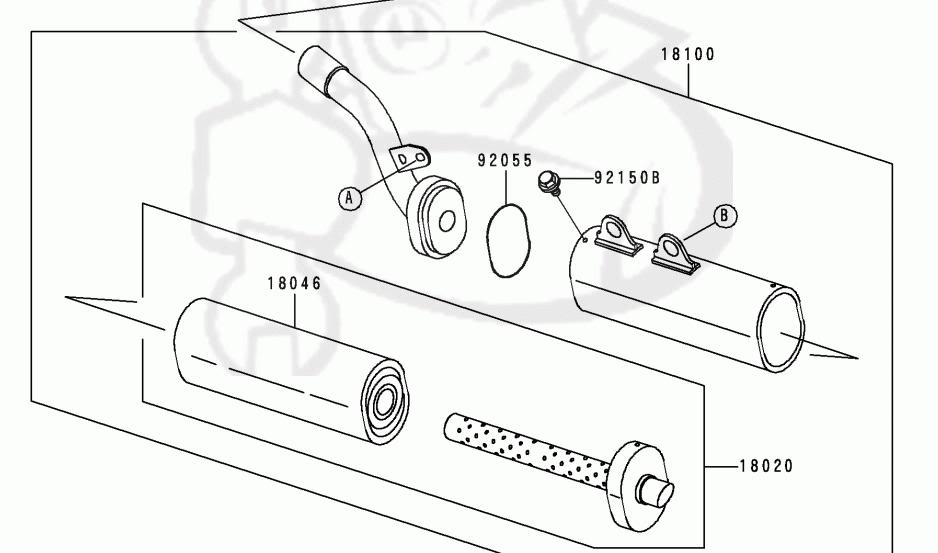 18100
92055
92150B
A
B
18046
18020