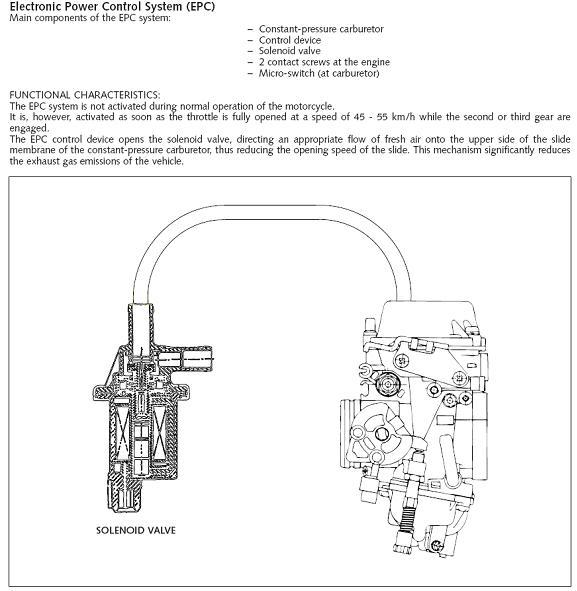 Electronic Power Control System (EPC)
Main components of the EPC system:

– Constant-pressure carburetor
– Control device
– Solenoid valve
– 2 contact screws at the engine
– Micro-switch (at carburetor)

FUNCTIONAL CHARACTERISTICS:
The EPC system is not activated during normal operation of the motorcycle.
It is, however, activated as soon as the throttle is fully opened at a speed of 45 - 55 km/h while the second or third gear are engaged.
The EPC control device opens the solenoid valve, directing an appropriate flow of fresh air onto the upper side of the slide membrane of the constant-pressure carburetor, thus reducing the opening speed of the slide. This mechanism significantly reduces the exhaust gas emissions of the vehicle.

SOLENOID VALVE