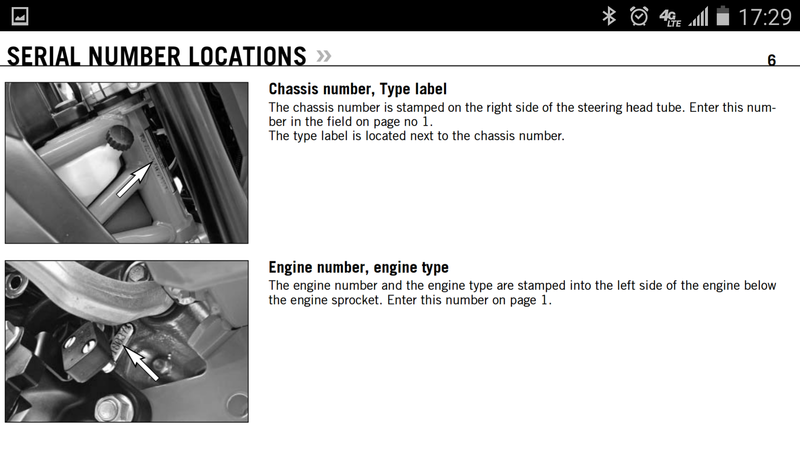 4G LTE 17:29

SERIAL NUMBER LOCATIONS »

6

Chassis number, Type label

The chassis number is stamped on the right side of the steering head tube. Enter this number in the field on page no 1.
The type label is located next to the chassis number.

Engine number, engine type

The engine number and the engine type are stamped into the left side of the engine below the engine sprocket. Enter this number on page 1.