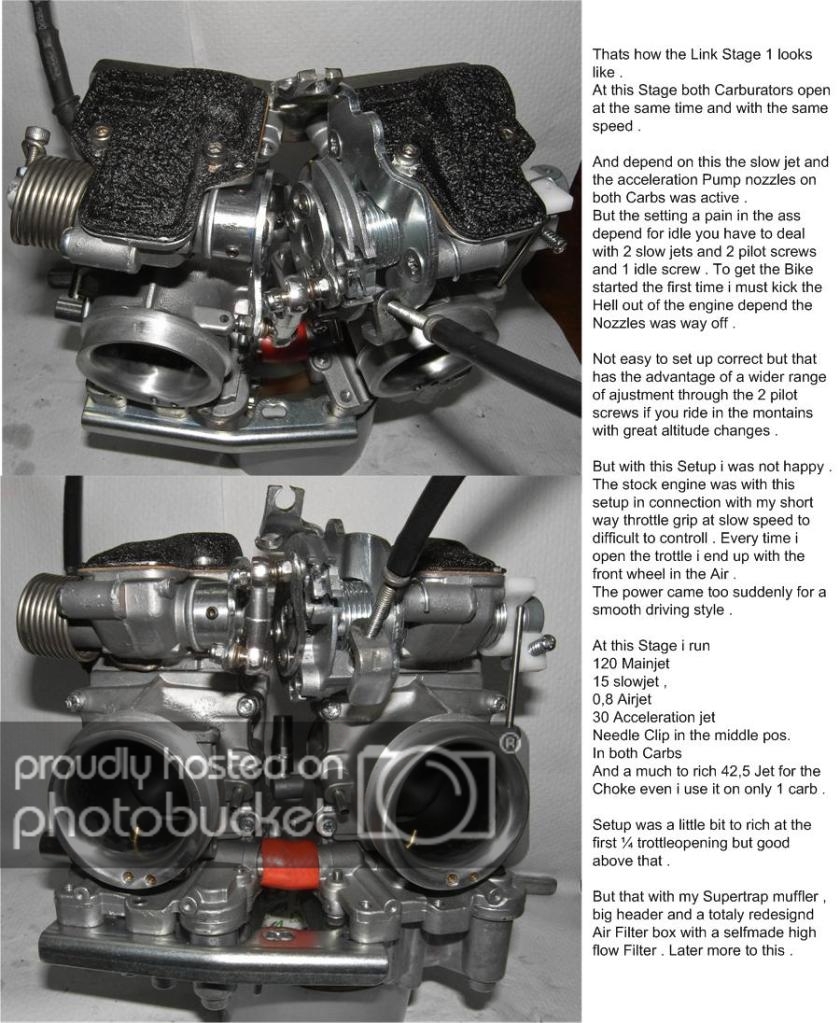 Thats how the Link Stage 1 looks like .
At this Stage both Carburators open at the same time and with the same speed .

And depend on this the slow jet and the acceleration Pump nozzles on both Carbs was active .
But the setting a pain in the ass depend for idle you have to deal with 2 slow jets and 2 pilot screws and 1 idle screw . To get the Bike started the first time i must kick the Hell out of the engine depend the Nozzles was way off .

Not easy to set up correct but that has the advantage of a wider range of ajustment through the 2 pilot screws if you ride in the montains with great altitude changes .

But with this Setup i was not happy . The stock engine was with this setup in connection with my short way throttle grip at slow speed to difficult to controll . Every time i open the trottle i end up with the front wheel in the Air .
The power came too suddenly for a smooth driving style .

At this Stage i run
120 Mainjet
15 slowjet ,
0,8 Airjet
30 Acceleration jet
Needle Clip in the middle pos.
In both Carbs
And a much to rich 42,5 Jet for the Choke even i use it on only 1 carb .

Setup was a little bit to rich at the first ¼ trottleopening but good above that .

But that with my Supertrap muffler , big header and a totaly redesignd Air Filter box with a selfmade high flow Filter . Later more to this .

proudly hosted on photobucket