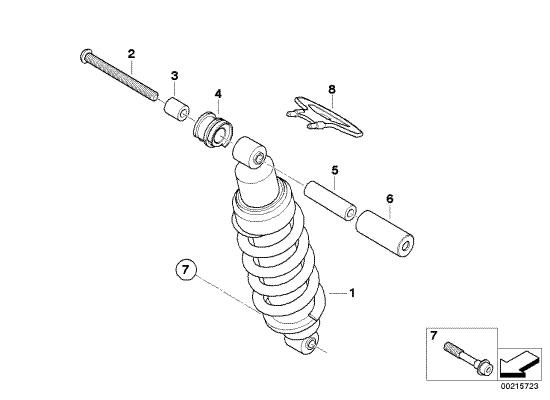 2
3
4
8
5
6
7
1
7
00215723