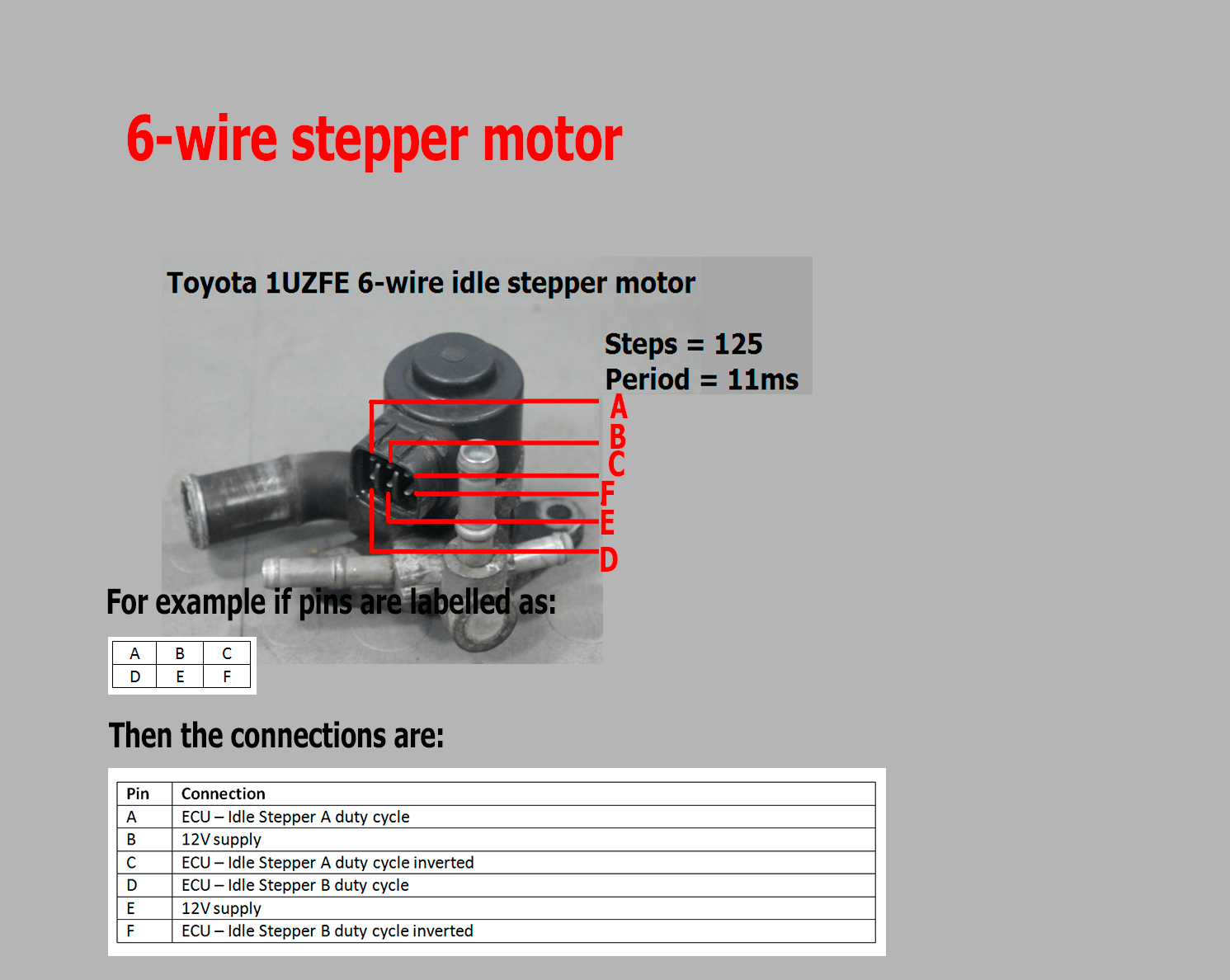 6-wire stepper motor

Toyota 1UZFE 6-wire idle stepper motor

Steps = 125
Period = 11ms

A
B
C
F
E
D

For example if pins are labelled as:

| A | B | C |
|---|---|---|
| D | E | F |

Then the connections are:

| Pin | Connection |
|---|---|
| A | ECU – Idle Stepper A duty cycle |
| B | 12V supply |
| C | ECU – Idle Stepper A duty cycle inverted |
| D | ECU – Idle Stepper B duty cycle |
| E | 12V supply |
| F | ECU – Idle Stepper B duty cycle inverted |