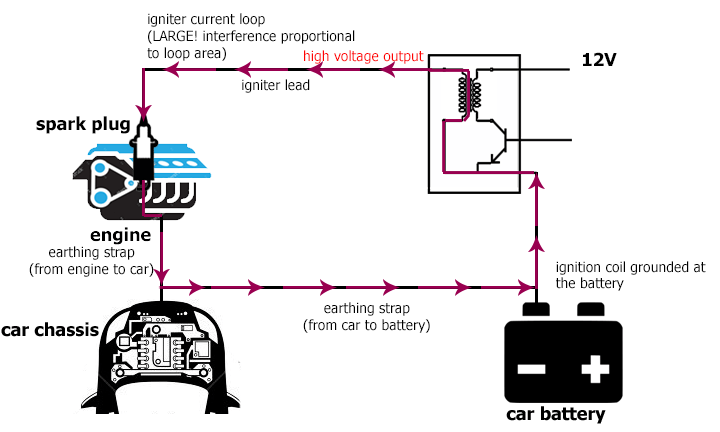 igniter current loop
(LARGE! interference proportional to loop area)

high voltage output

12V

igniter lead

spark plug

engine

earthing strap
(from engine to car)

ignition coil grounded at the battery

earthing strap
(from car to battery)

car chassis

car battery