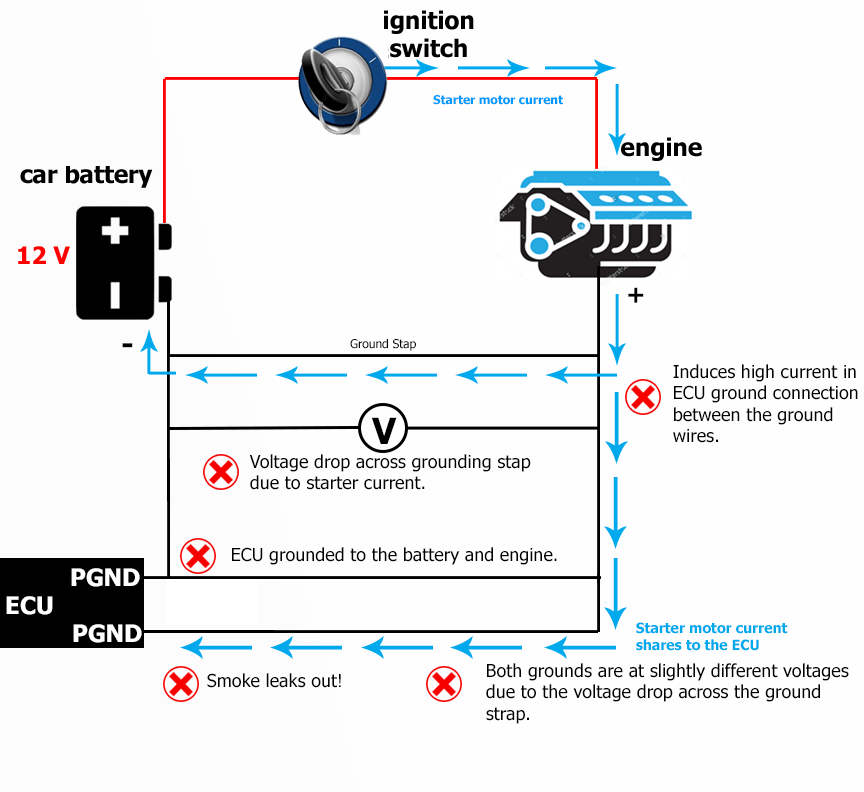 ignition switch

Starter motor current

engine

car battery

12 V

+

-

+

Ground Stap

Induces high current in ECU ground connection between the ground wires.

V

Voltage drop across grounding stap due to starter current.

ECU grounded to the battery and engine.

ECU

PGND

PGND

Starter motor current shares to the ECU

Smoke leaks out!

Both grounds are at slightly different voltages due to the voltage drop across the ground strap.