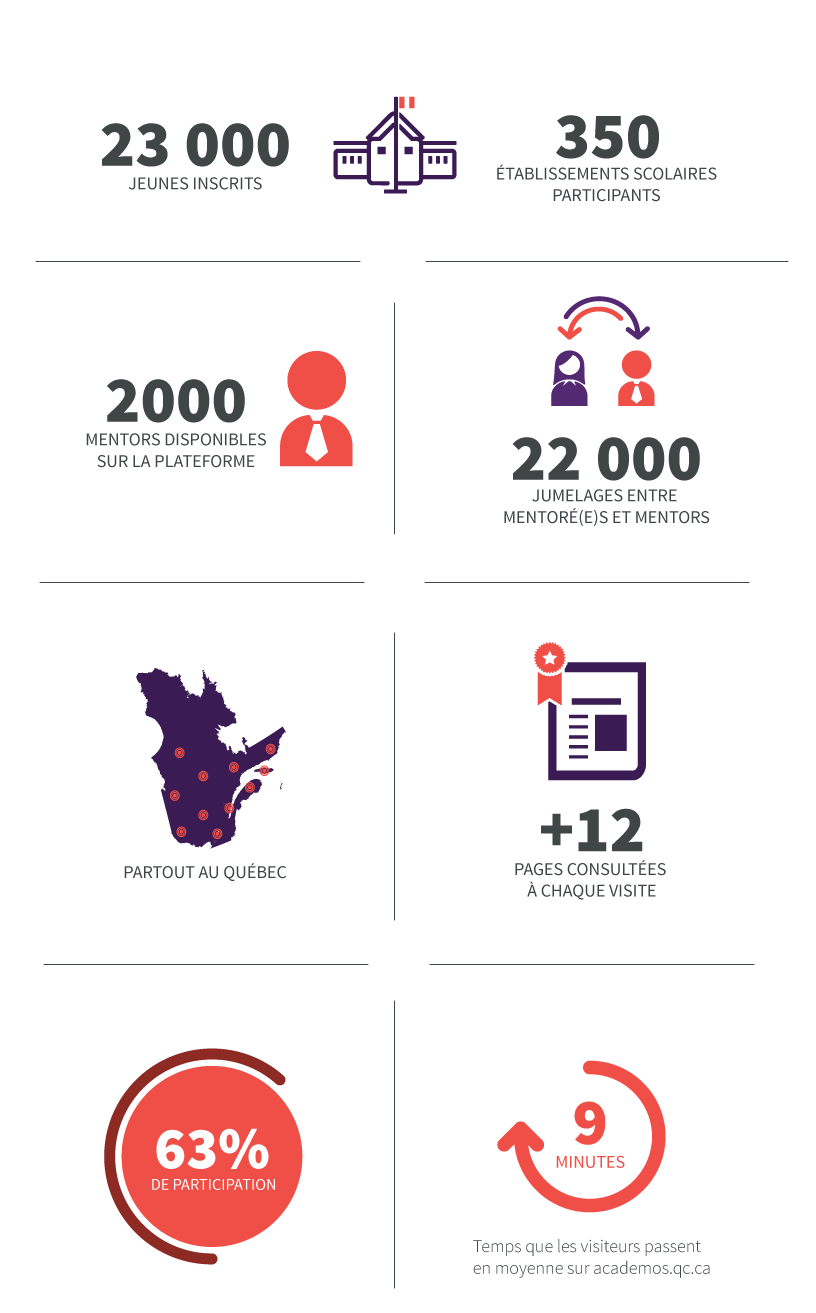 23 000
JEUNES INSCRITS

350
ÉTABLISSEMENTS SCOLAIRES PARTICIPANTS

2000
MENTORS DISPONIBLES SUR LA PLATEFORME

22 000
JUMELAGES ENTRE MENTORÉ(E)S ET MENTORS

PARTOUT AU QUÉBEC

+12
PAGES CONSULTÉES À CHAQUE VISITE

63%
DE PARTICIPATION

9
MINUTES

Temps que les visiteurs passent en moyenne sur academos.qc.ca