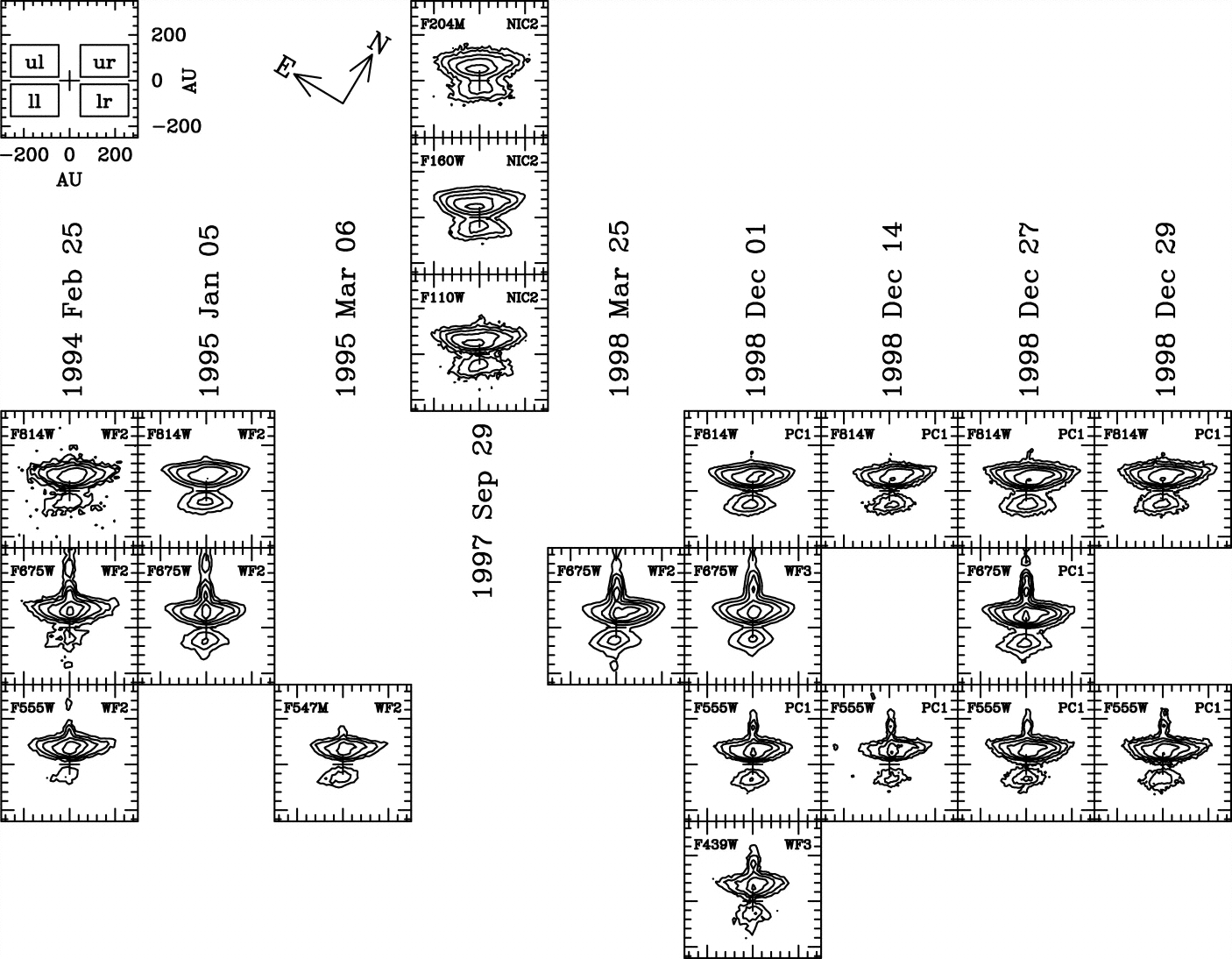 ul
ur
ll
lr
200
0
−200
AU
−200 0 200
AU

E
N

F204M NIC2
F160W NIC2
F110W NIC2

1994 Feb 25
1995 Jan 05
1995 Mar 06
1997 Sep 29
1998 Mar 25
1998 Dec 01
1998 Dec 14
1998 Dec 27
1998 Dec 29

F814W WF2
F814W WF2
F814W PC1
F814W PC1
F814W PC1
F814W PC1

F675W WF2
F675W WF2
F675W WF2
F675W WF3
F675W PC1

F555W WF2
F547M WF2
F555W PC1
F555W PC1
F555W PC1
F555W PC1

F439W WF3