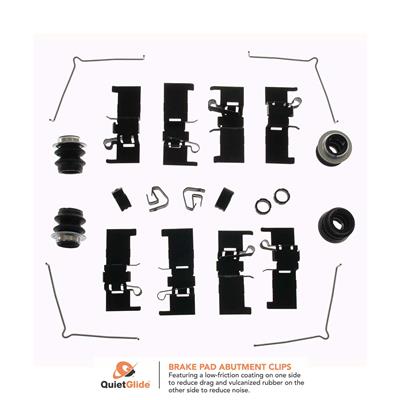 QuietGlide

BRAKE PAD ABUTMENT CLIPS
Featuring a low-friction coating on one side to reduce drag and vulcanized rubber on the other side to reduce noise.