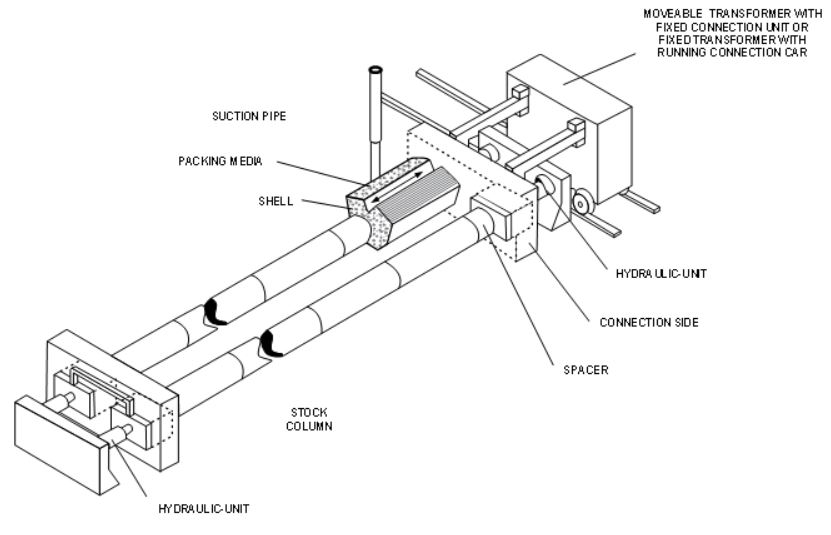 MOVEABLE TRANSFORMER WITH FIXED CONNECTION UNIT OR FIXED TRANSFORMER WITH RUNNING CONNECTION CAR

SUCTION PIPE

PACKING MEDIA

SHELL

HYDRAULIC-UNIT

CONNECTION SIDE

SPACER

STOCK COLUMN

HYDRAULIC-UNIT