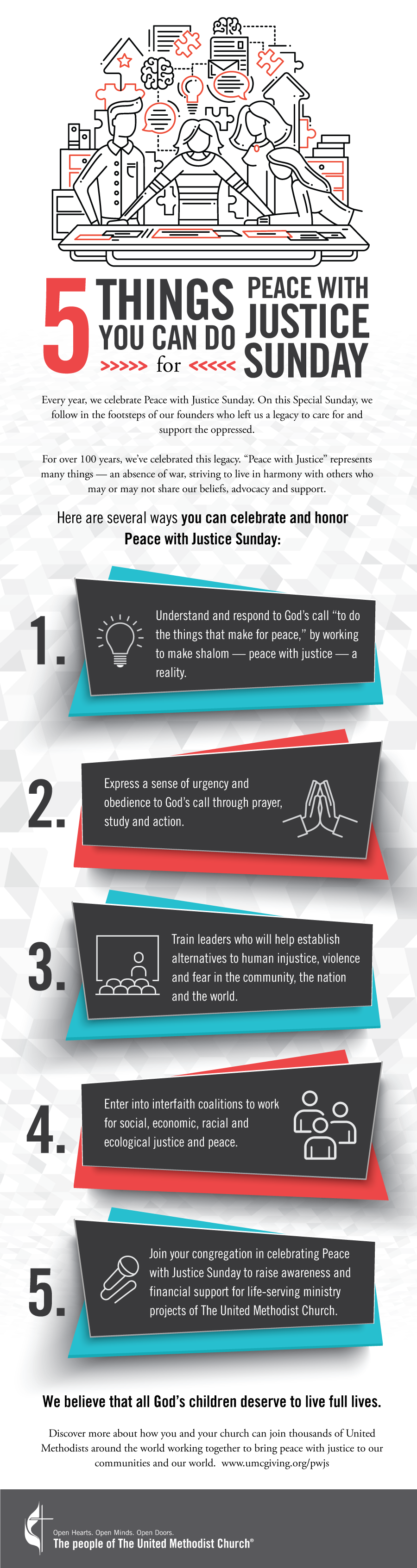 5 THINGS YOU CAN DO >>>>> for <<<<< PEACE WITH JUSTICE SUNDAY

Every year, we celebrate Peace with Justice Sunday. On this Special Sunday, we follow in the footsteps of our founders who left us a legacy to care for and support the oppressed.

For over 100 years, we've celebrated this legacy. "Peace with Justice" represents many things — an absence of war, striving to live in harmony with others who may or may not share our beliefs, advocacy and support.

Here are several ways you can celebrate and honor Peace with Justice Sunday:

1. Understand and respond to God's call "to do the things that make for peace," by working to make shalom — peace with justice — a reality.

2. Express a sense of urgency and obedience to God's call through prayer, study and action.

3. Train leaders who will help establish alternatives to human injustice, violence and fear in the community, the nation and the world.

4. Enter into interfaith coalitions to work for social, economic, racial and ecological justice and peace.

5. Join your congregation in celebrating Peace with Justice Sunday to raise awareness and financial support for life-serving ministry projects of The United Methodist Church.

We believe that all God's children deserve to live full lives.

Discover more about how you and your church can join thousands of United Methodists around the world working together to bring peace with justice to our communities and our world. www.umcgiving.org/pwjs

Open Hearts. Open Minds. Open Doors.
The people of The United Methodist Church®