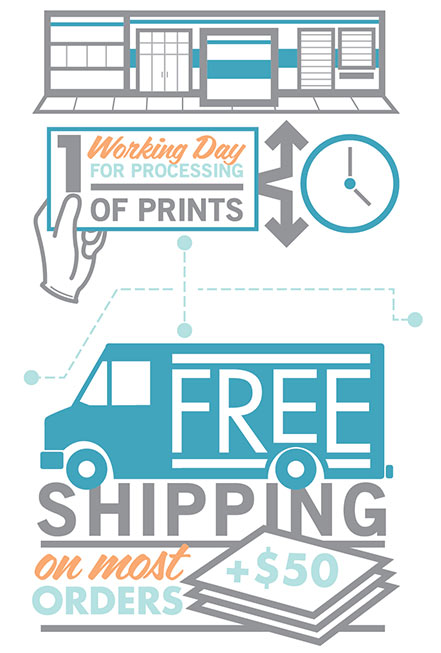 1 Working Day FOR PROCESSING OF PRINTS

FREE SHIPPING on most ORDERS +$50