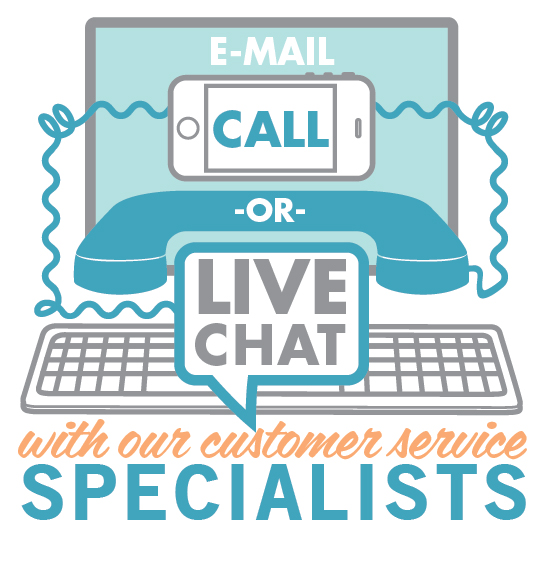 E-MAIL

CALL

-OR-

LIVE CHAT

with our customer service

SPECIALISTS