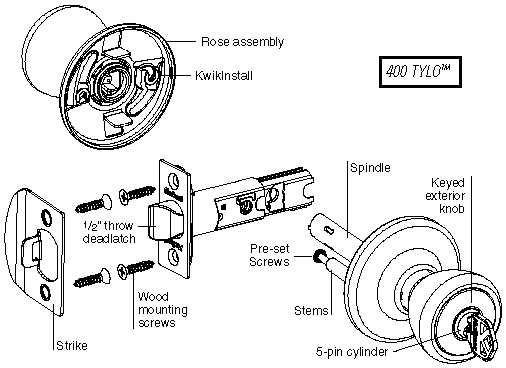 Rose assembly

KwikInstall

400 TYLO™

Spindle

Keyed exterior knob

1/2" throw deadlatch

Pre-set Screws

Wood mounting screws

Stems

Strike

5-pin cylinder