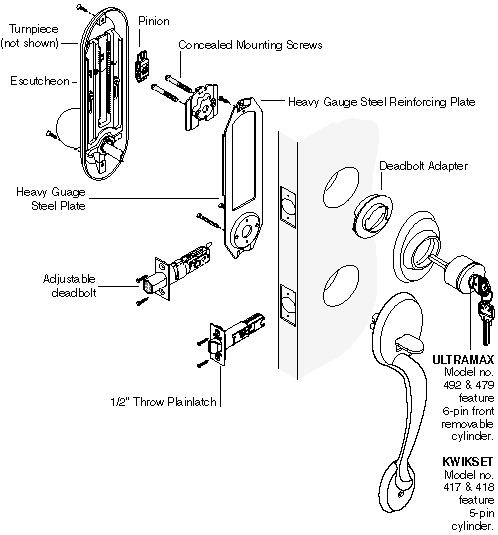 Turnpiece (not shown)

Pinion

Concealed Mounting Screws

Escutcheon

Heavy Gauge Steel Reinforcing Plate

Deadbolt Adapter

Heavy Guage Steel Plate

Adjustable deadbolt

1/2" Throw Plainlatch

ULTRAMAX Model no. 492 & 479 feature 6-pin front removable cylinder.

KWIKSET Model no. 417 & 418 feature 5-pin cylinder.