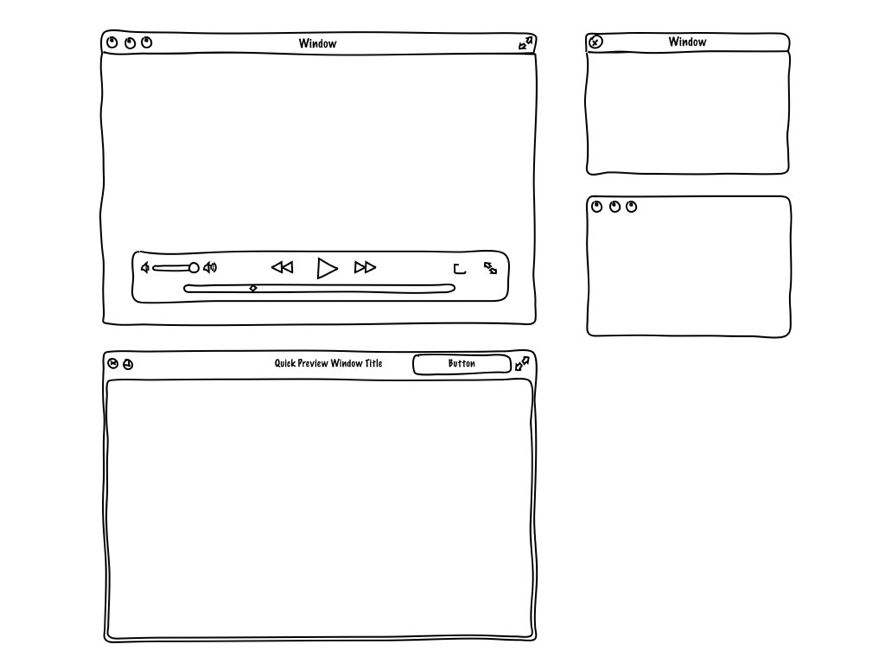 Window

Window

Quick Preview Window Title

Button