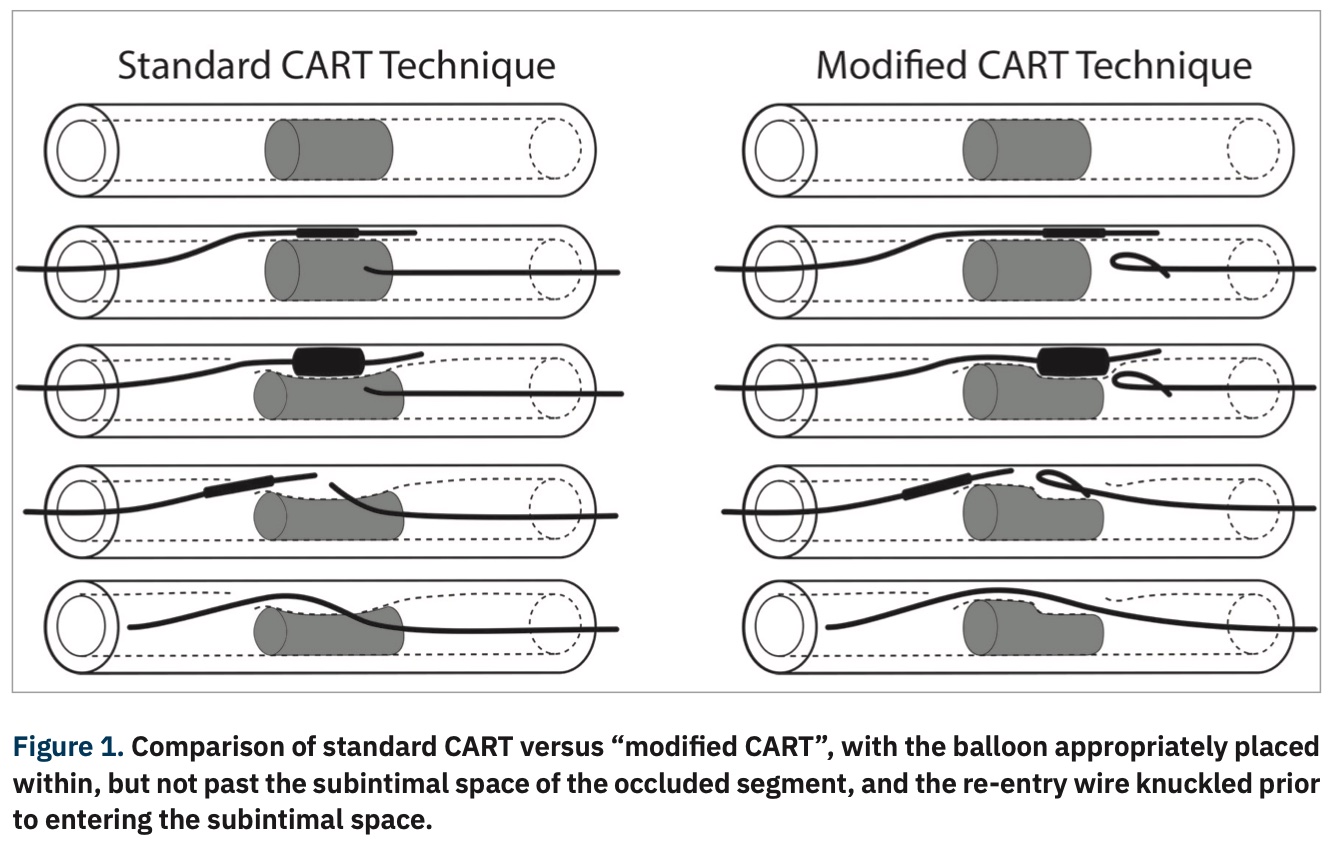 Standard CART Technique

Modified CART Technique

Figure 1. Comparison of standard CART versus “modified CART”, with the balloon appropriately placed within, but not past the subintimal space of the occluded segment, and the re-entry wire knuckled prior to entering the subintimal space.