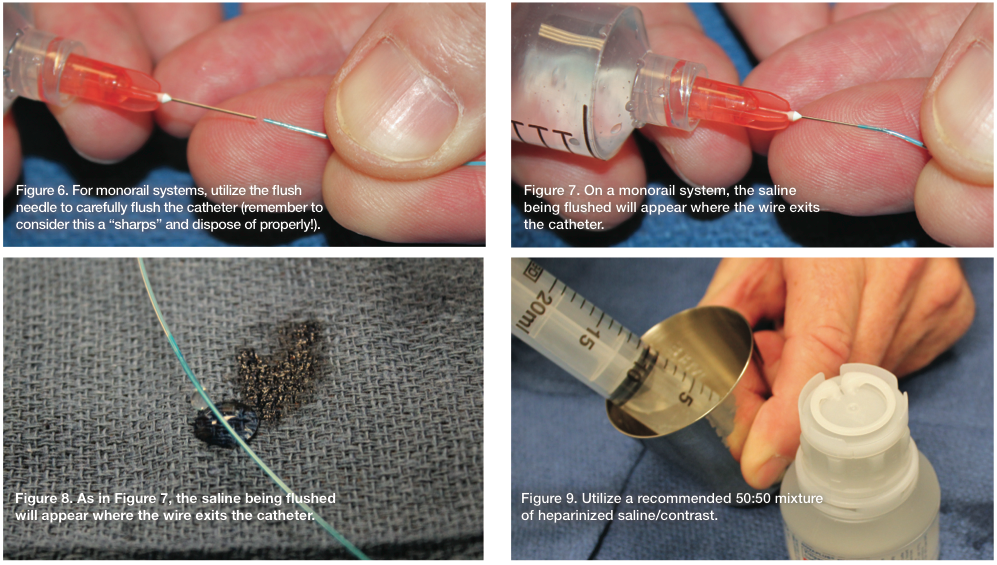 Figure 6. For monorail systems, utilize the flush needle to carefully flush the catheter (remember to consider this a "sharps" and dispose of properly!).

Figure 7. On a monorail system, the saline being flushed will appear where the wire exits the catheter.

Figure 8. As in Figure 7, the saline being flushed will appear where the wire exits the catheter.

20ml
15
10
5

Figure 9. Utilize a recommended 50:50 mixture of heparinized saline/contrast.