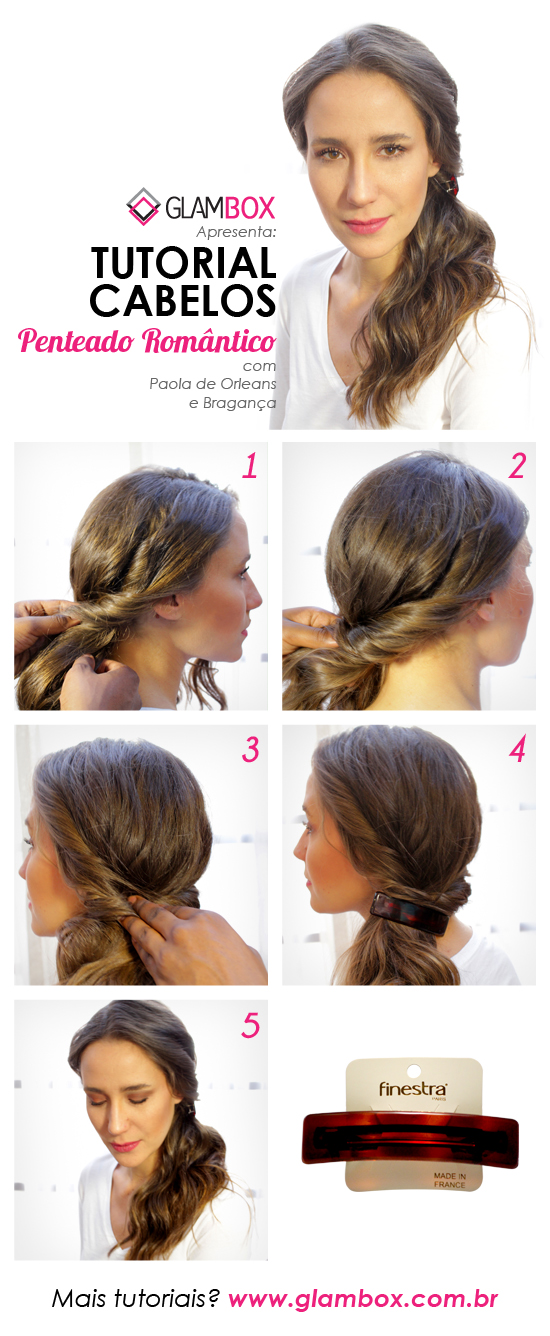 GLAMBOX
Apresenta:
TUTORIAL CABELOS
Penteado Romântico
com Paola de Orleans e Bragança

1

2

3

4

5

finestra
PARIS
MADE IN FRANCE

Mais tutoriais? www.glambox.com.br