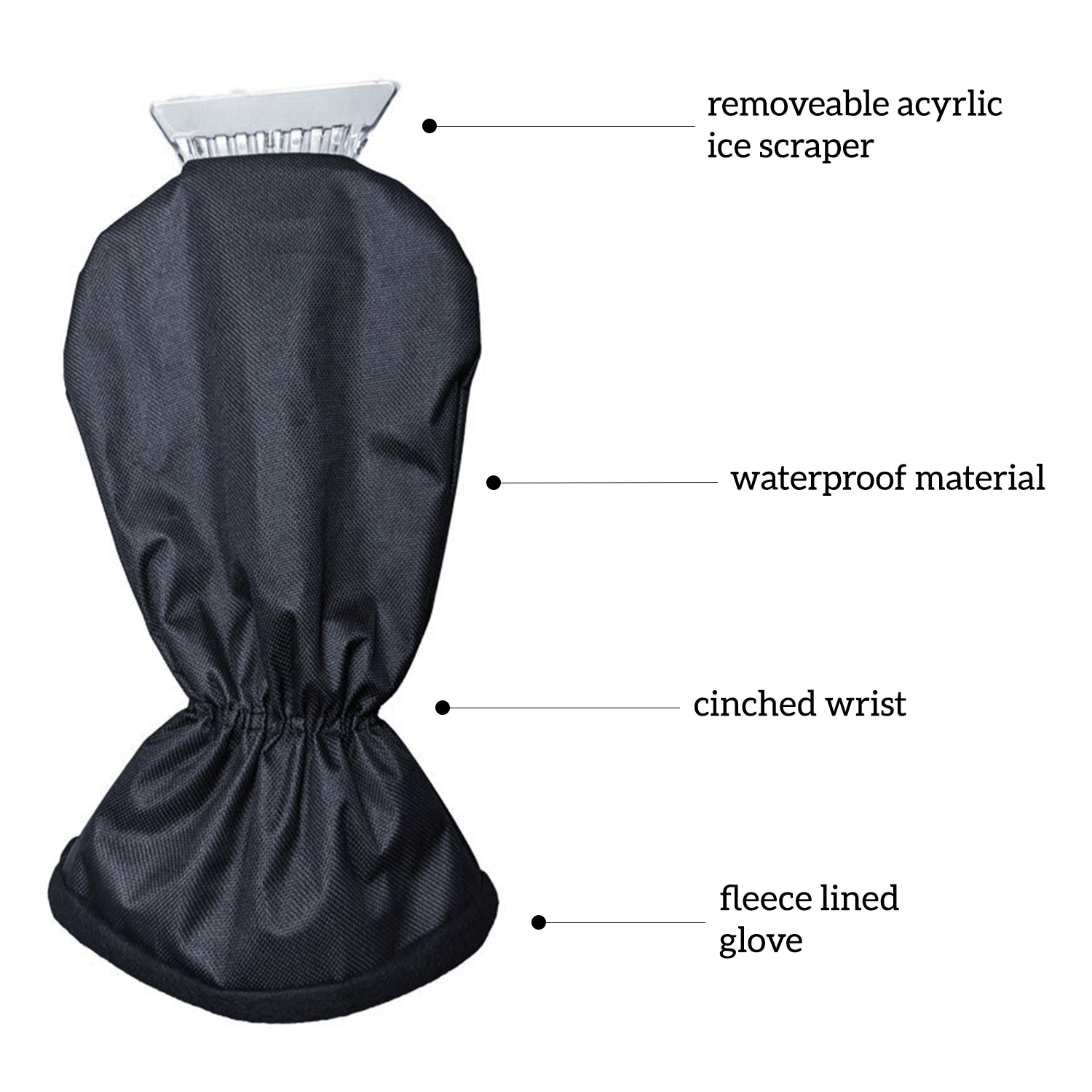 removeable acyrlic ice scraper

waterproof material

cinched wrist

fleece lined glove