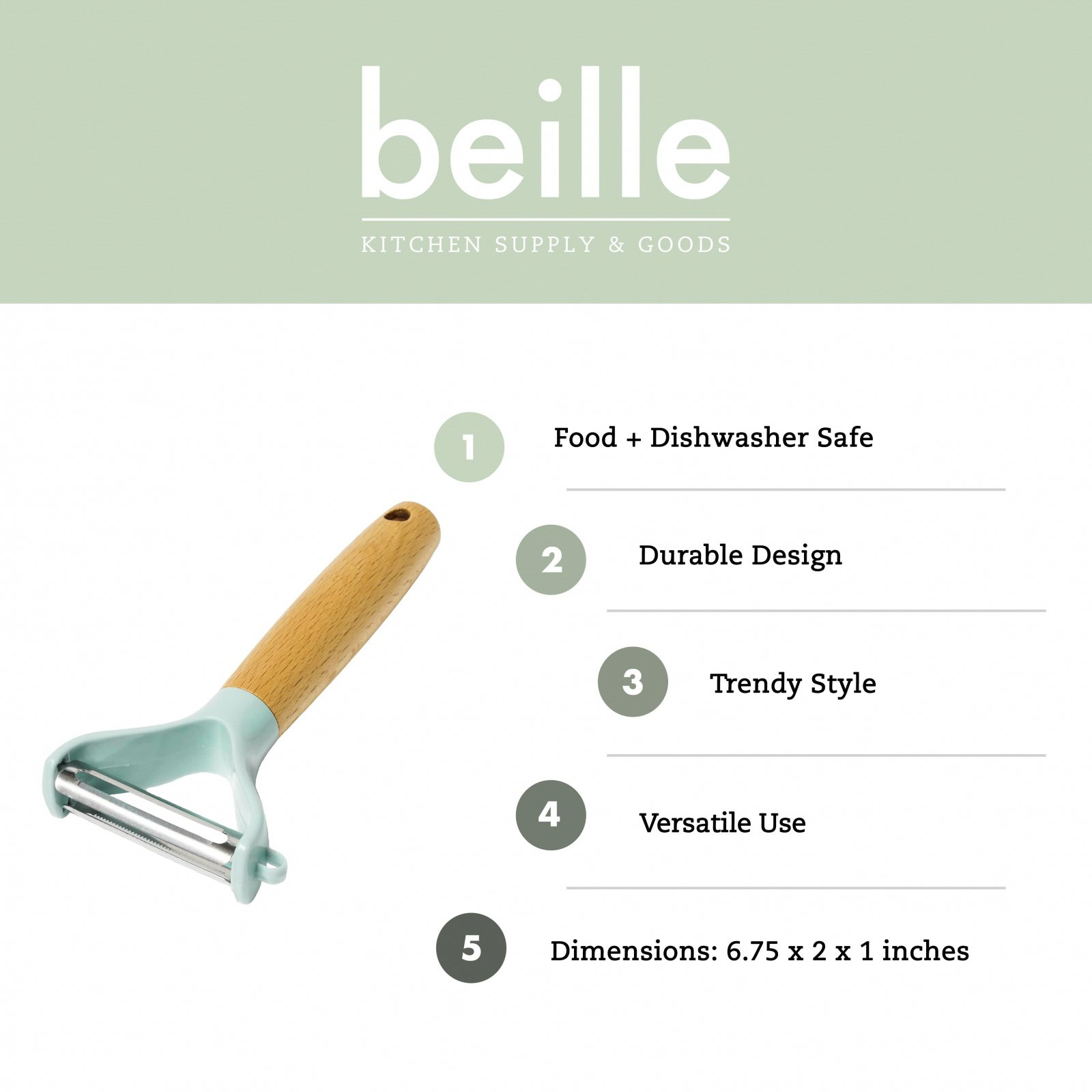 beille

KITCHEN SUPPLY & GOODS

1 Food + Dishwasher Safe

2 Durable Design

3 Trendy Style

4 Versatile Use

5 Dimensions: 6.75 x 2 x 1 inches