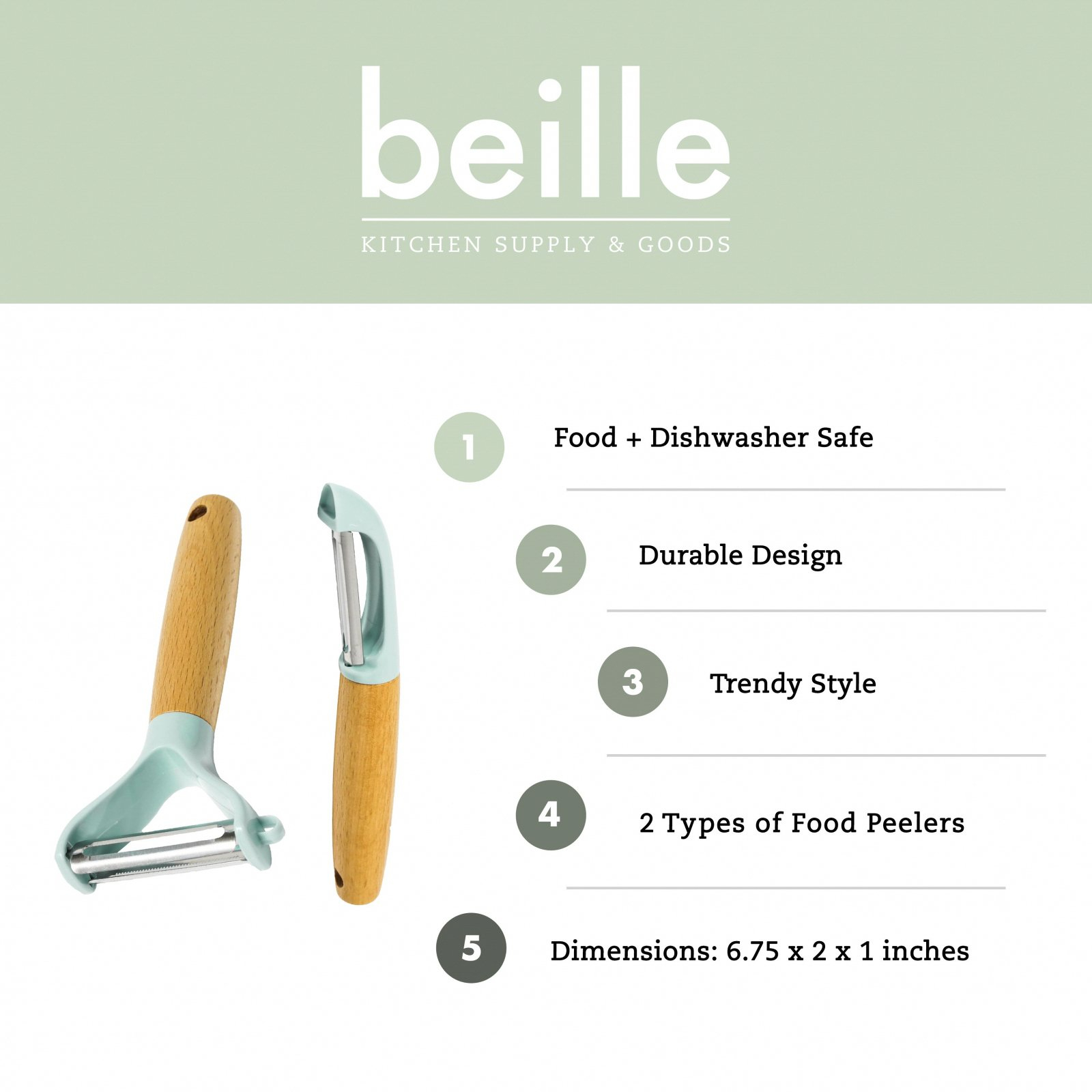 beille

KITCHEN SUPPLY & GOODS

1 Food + Dishwasher Safe

2 Durable Design

3 Trendy Style

4 2 Types of Food Peelers

5 Dimensions: 6.75 x 2 x 1 inches