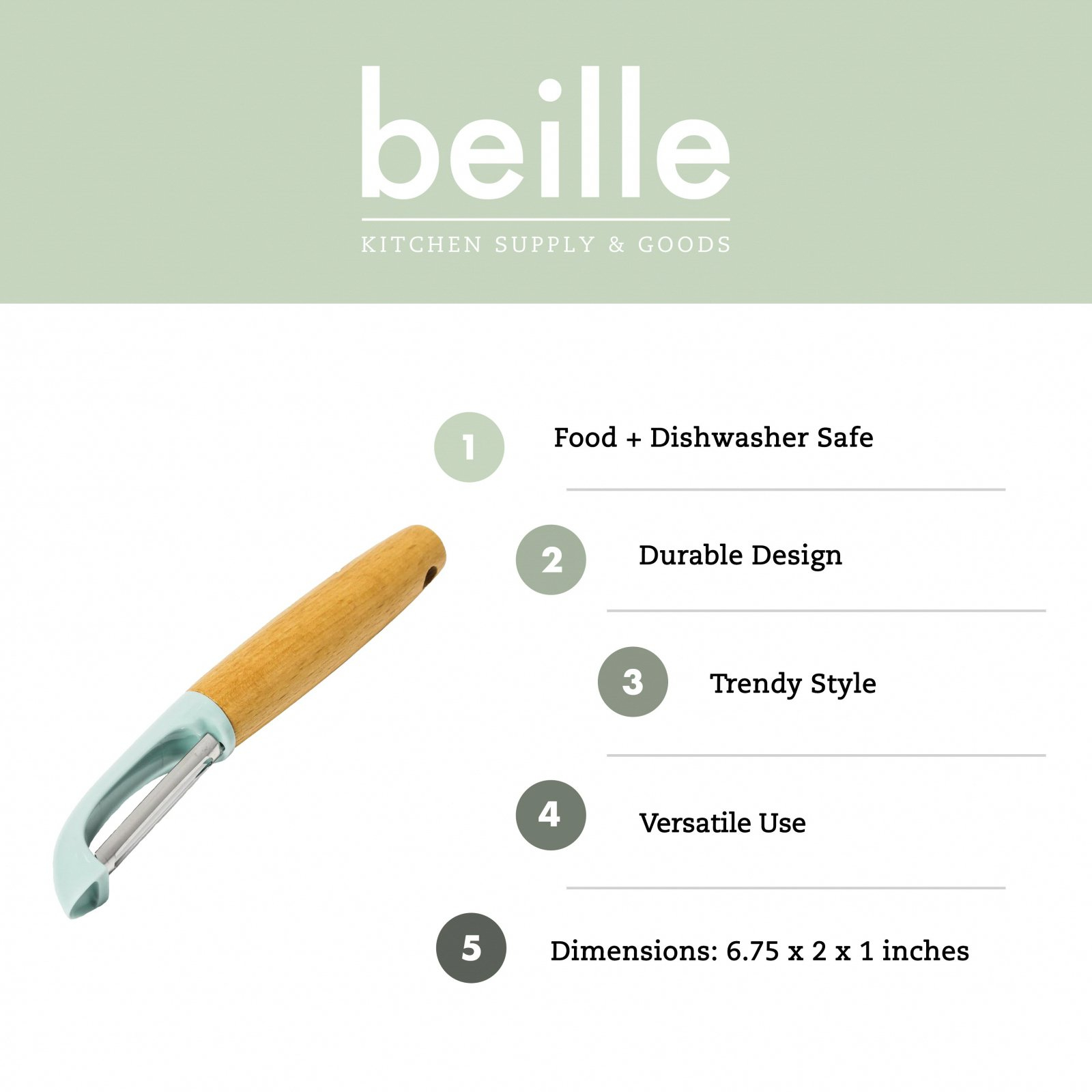 beille

KITCHEN SUPPLY & GOODS

1 Food + Dishwasher Safe

2 Durable Design

3 Trendy Style

4 Versatile Use

5 Dimensions: 6.75 x 2 x 1 inches