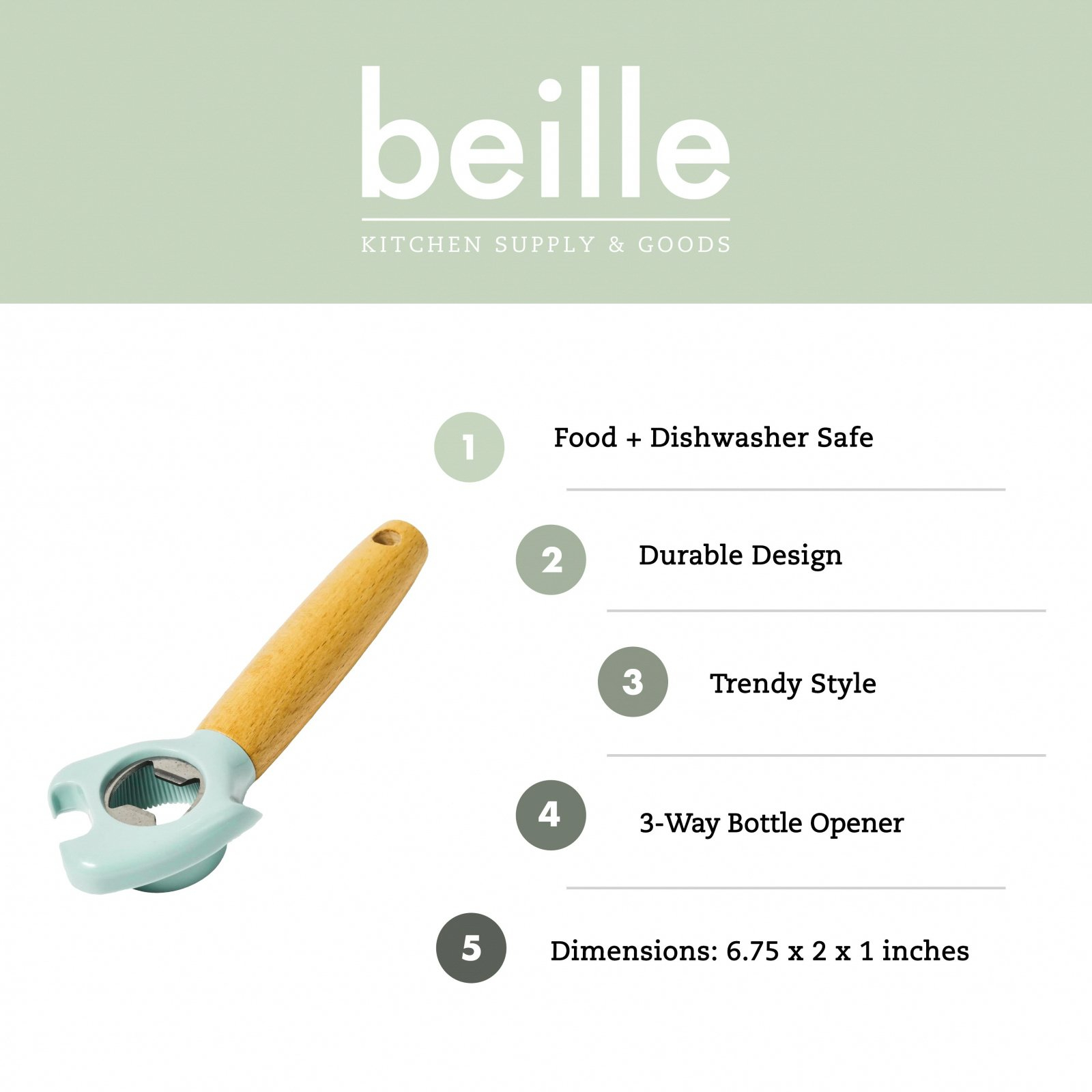 beille

KITCHEN SUPPLY & GOODS

1 Food + Dishwasher Safe

2 Durable Design

3 Trendy Style

4 3-Way Bottle Opener

5 Dimensions: 6.75 x 2 x 1 inches