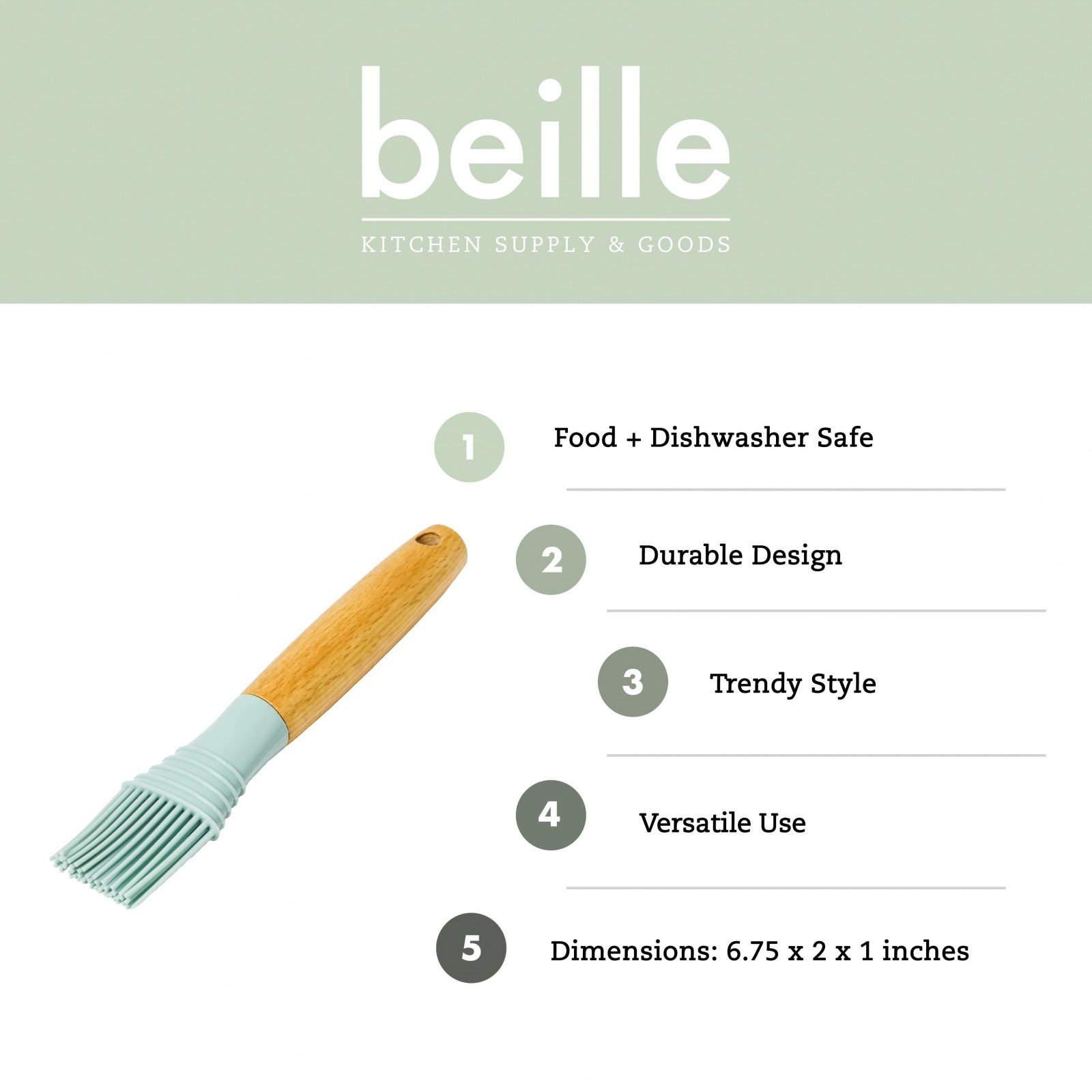 beille
KITCHEN SUPPLY & GOODS

1 Food + Dishwasher Safe

2 Durable Design

3 Trendy Style

4 Versatile Use

5 Dimensions: 6.75 x 2 x 1 inches