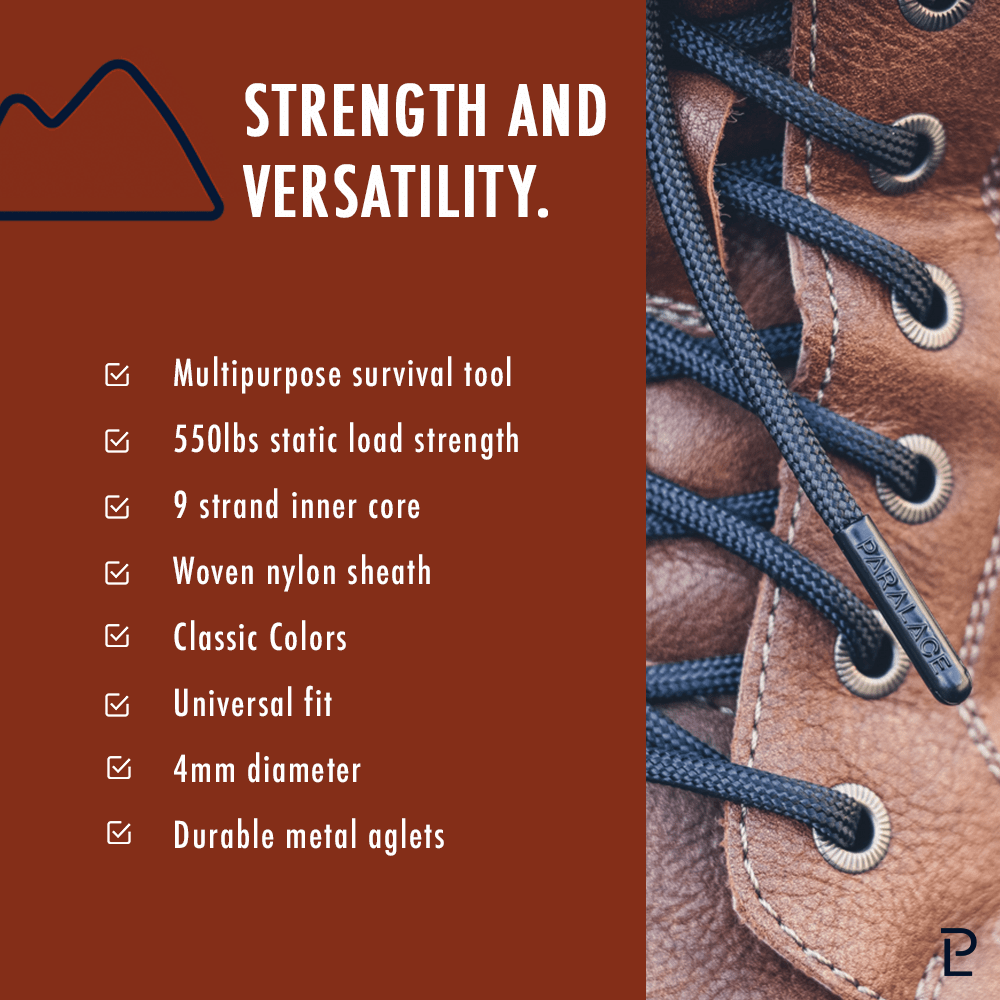 STRENGTH AND VERSATILITY.

Multipurpose survival tool

550lbs static load strength

9 strand inner core

Woven nylon sheath

Classic Colors

Universal fit

4mm diameter

Durable metal aglets

PARALACE

PL